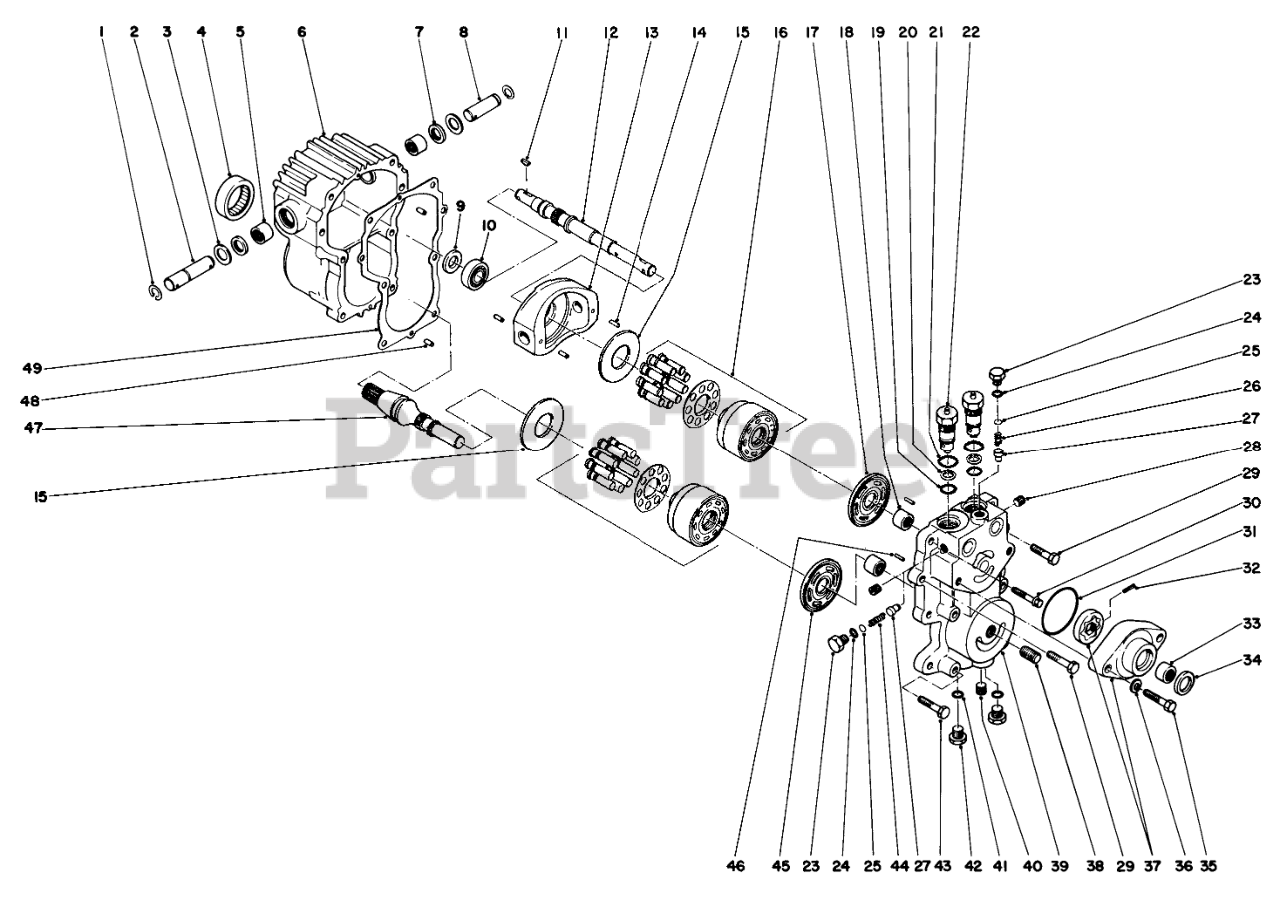 1 2 3 4 5 6 7 8 11 12 13 14 15 16 17 18 19 20 21 22

9 10

23
24
25
26
27
28
29
30
31
32
33
34

49
48
47
15

PartsTree

46 45 23 24 25 44 27 43 42 41 40 39 38 29 37 36 35