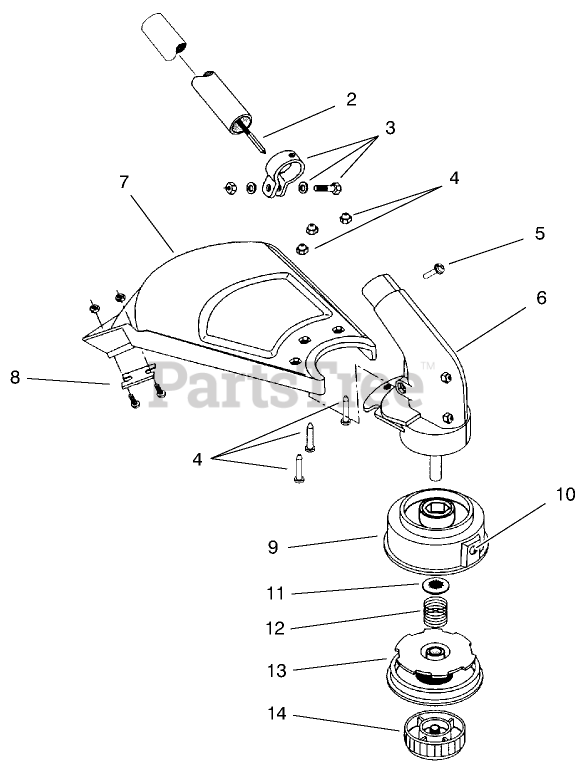 2
3
7
4
5
6
8
PartsTree™
4
10
9
11
12
13
14