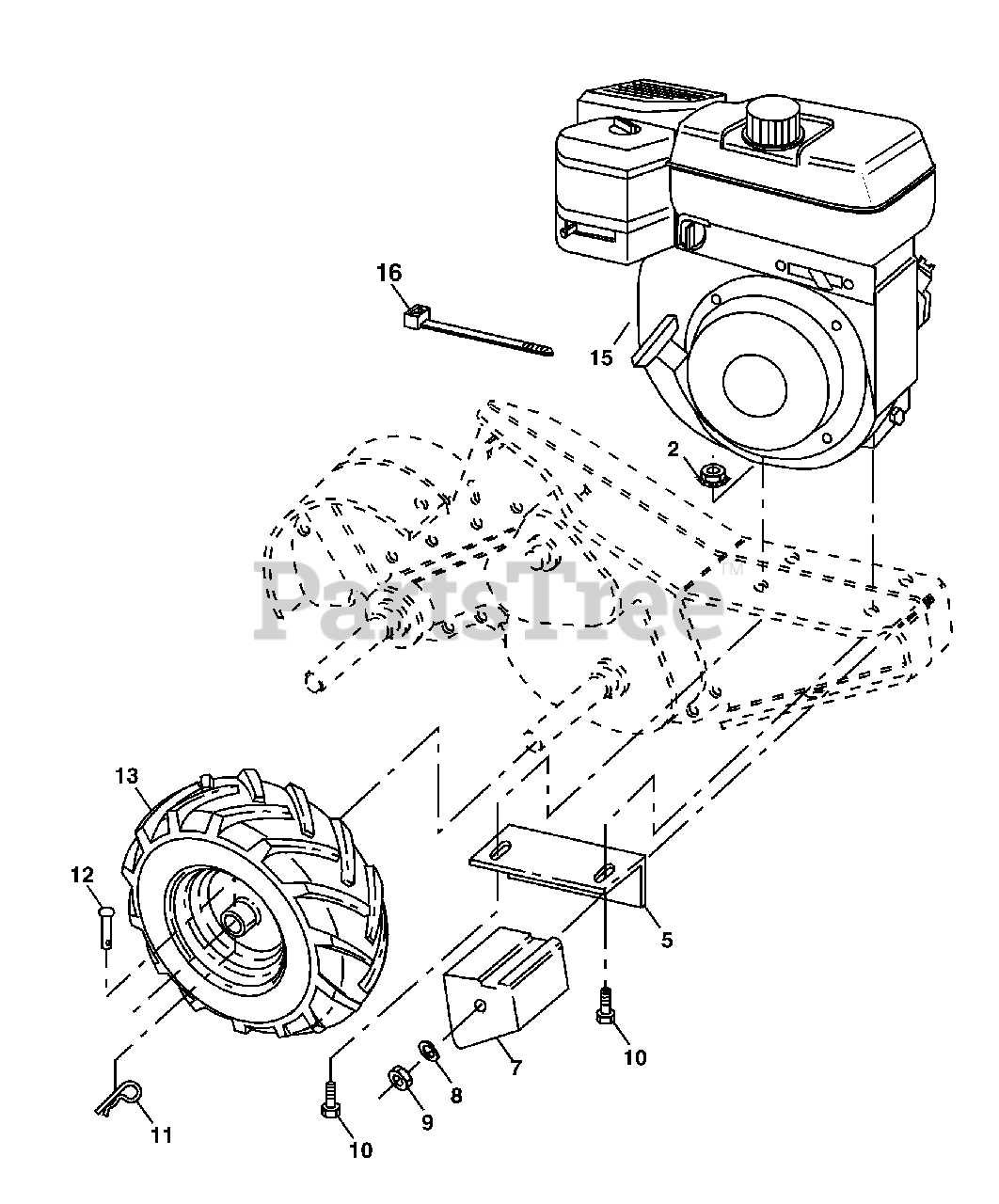 16

15

2

PartsTree™

13

12

5

7

10

8

9

11

10