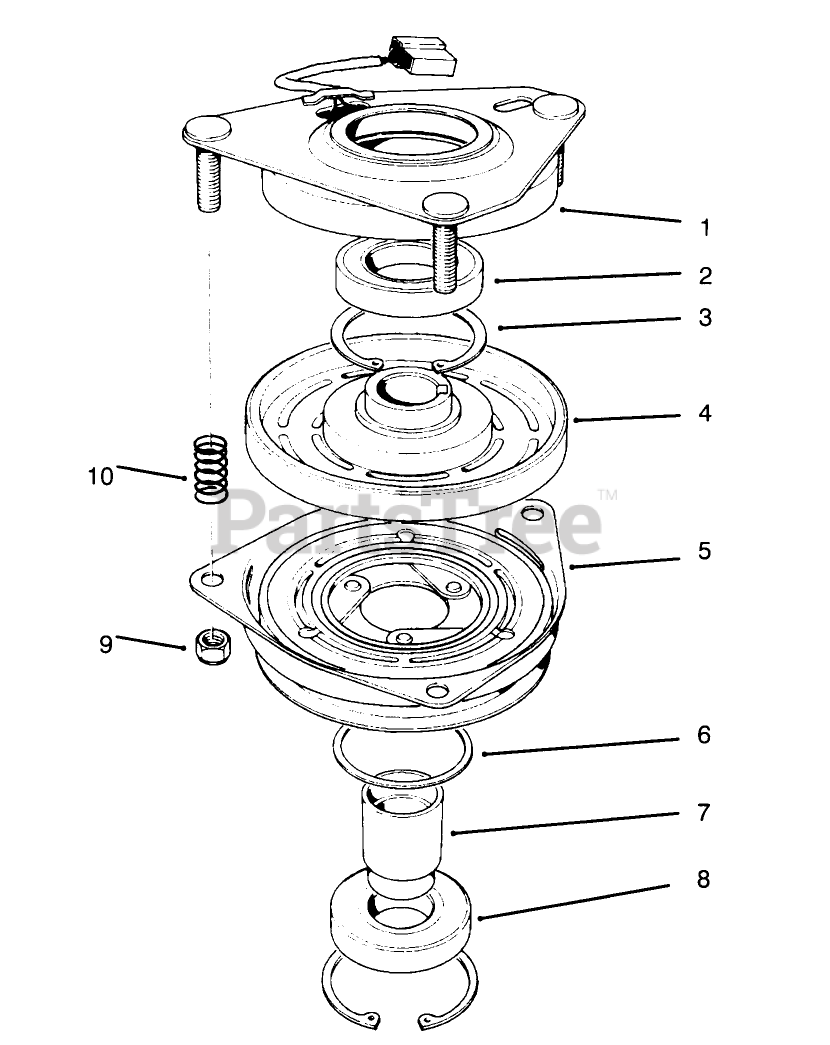 1
2
3
4
10
PartsTree™
5
9
6
7
8