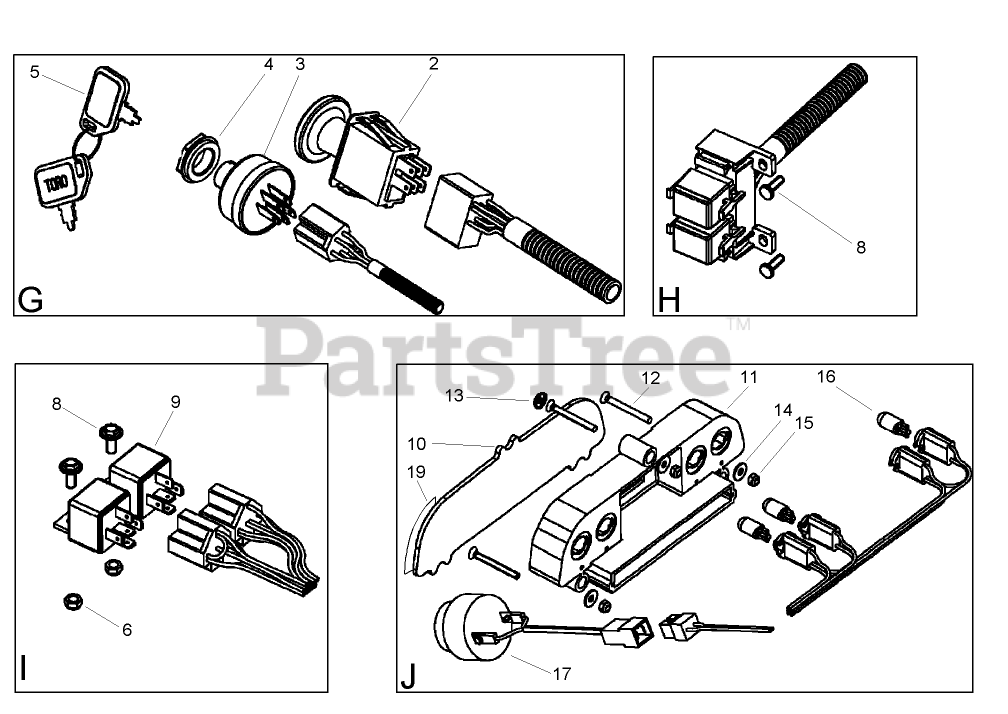 5
4
3
2
TORO
G

8
H

PartsTree™

8
9
6
I

13
12
11
16
10
14
15
19
17
J