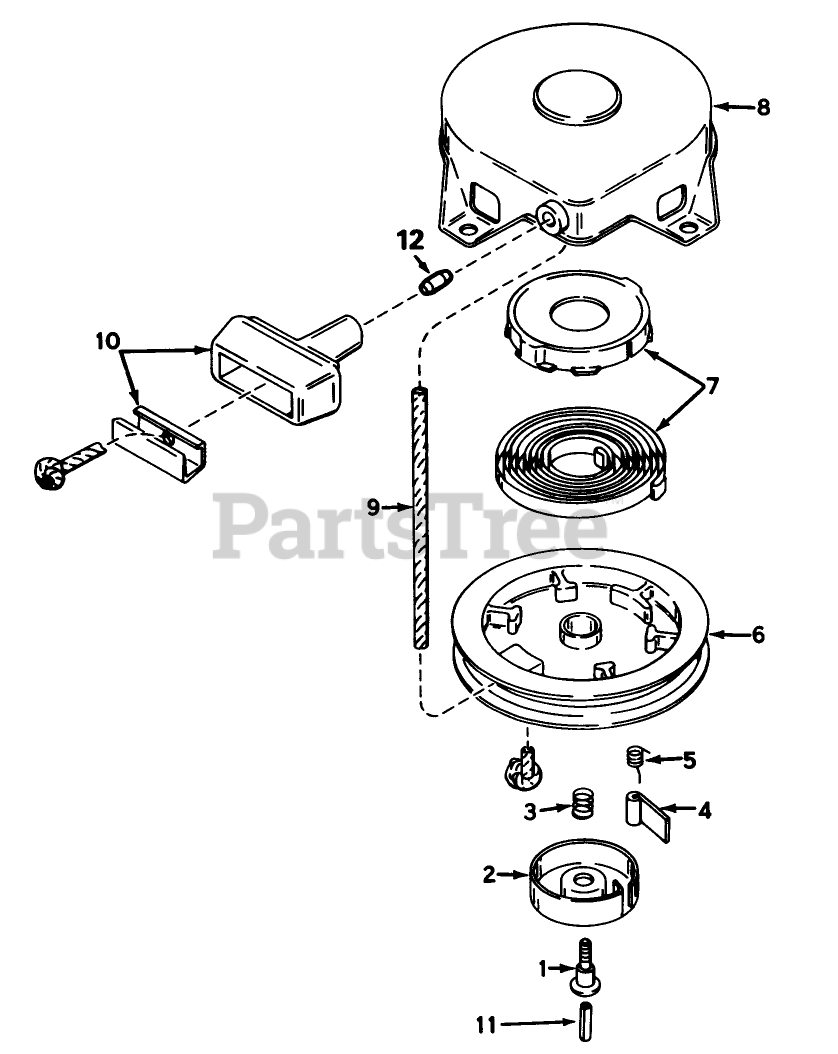 8
12
10
7
9
PartsTree
6
5
3
4
2
1
11