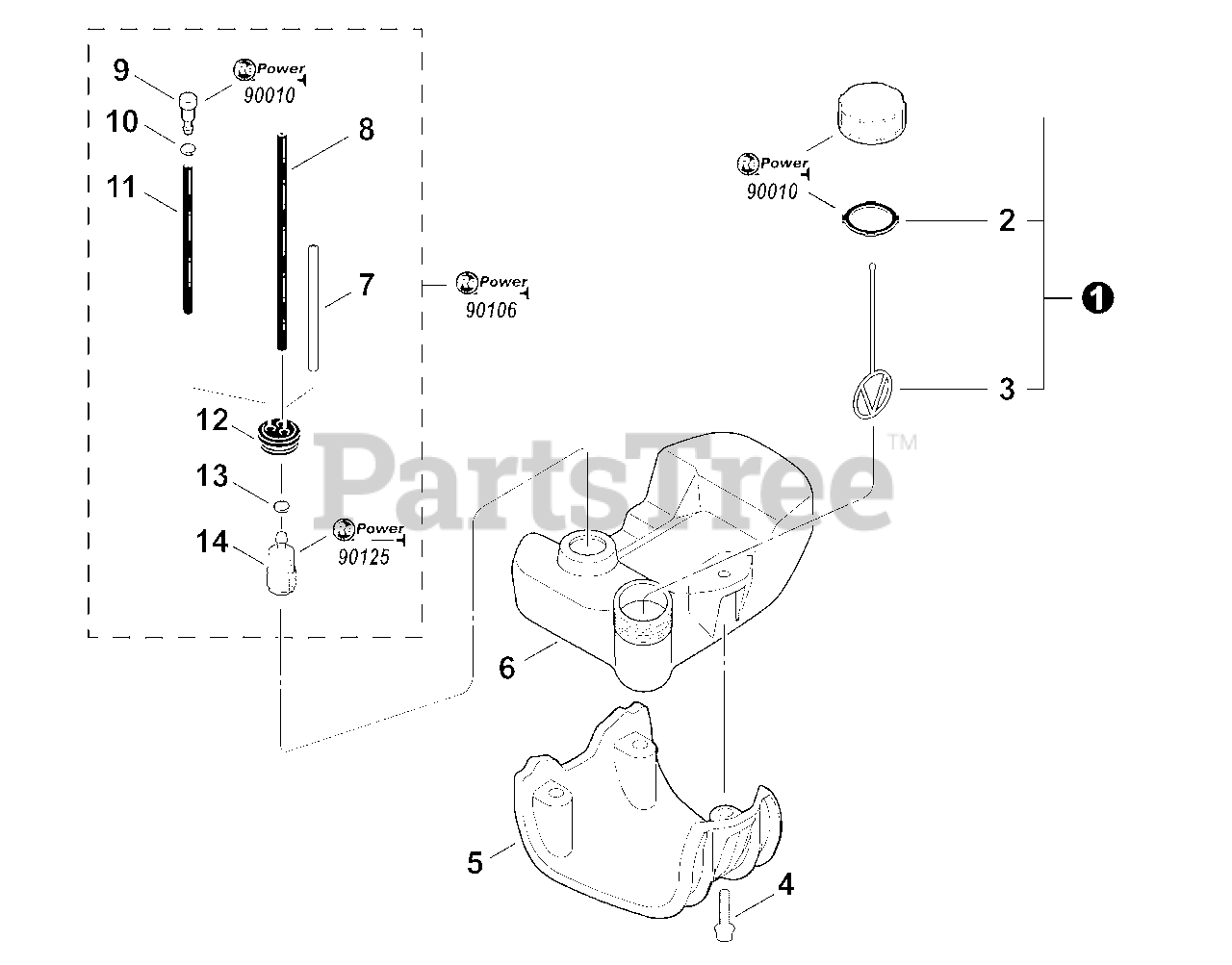 9
Power
90010
10
8
11
7
Power
90106
12
13
14
Power
90125
Power
90010
2
1
3
PartsTree™
6
5
4