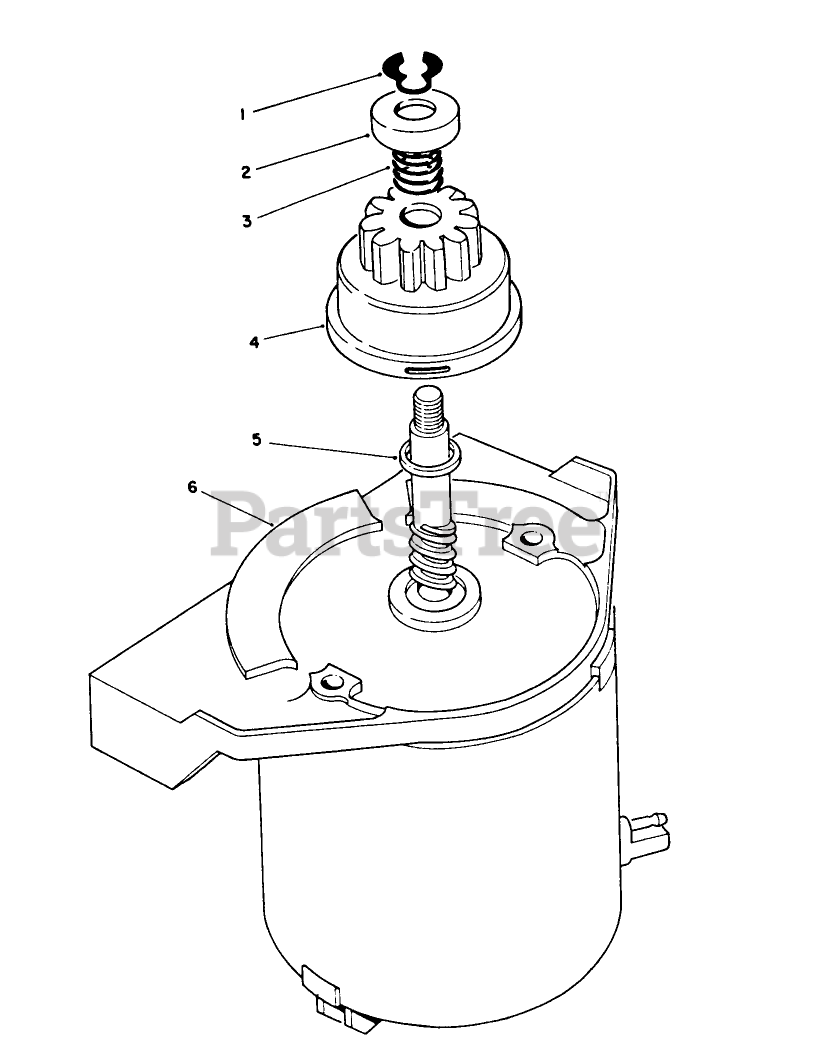 1
2
3
4
5
6
PartsTree