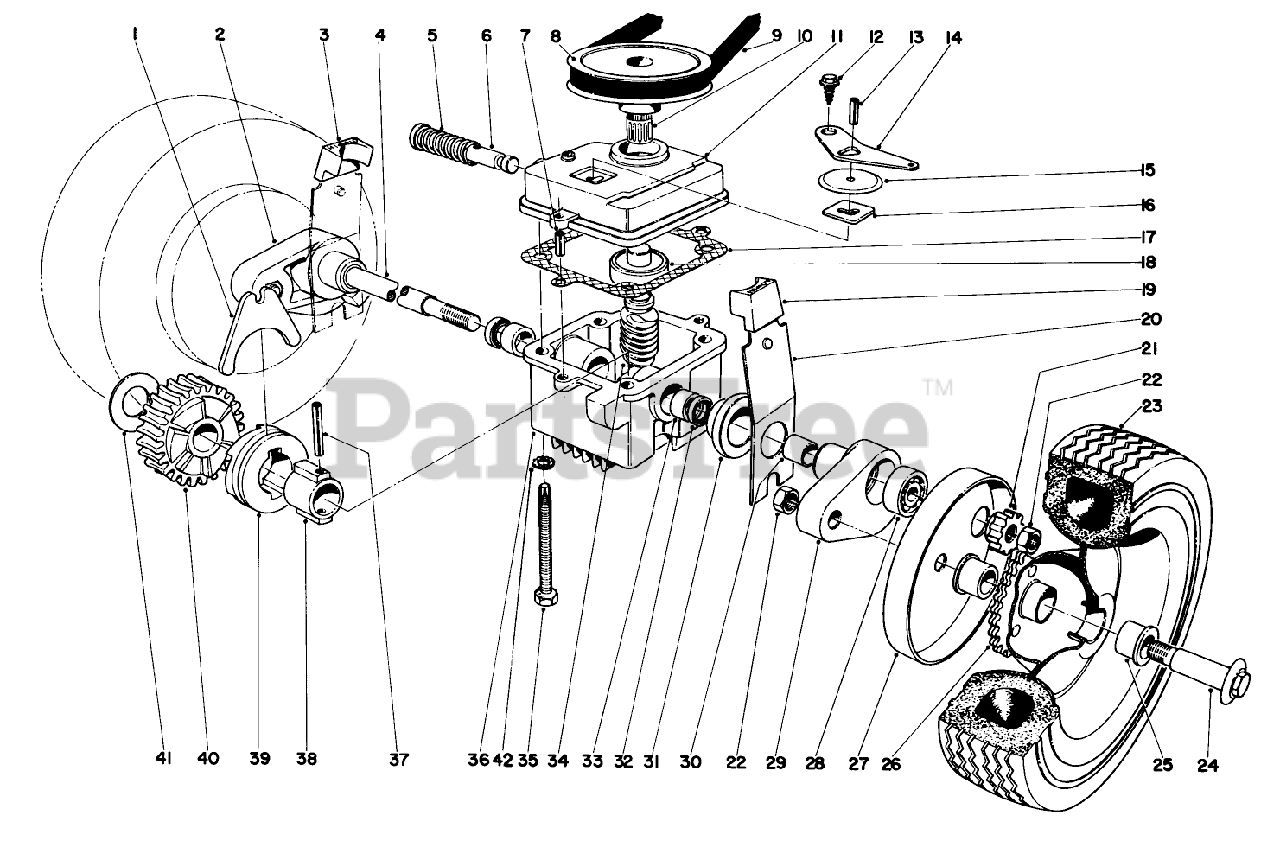 1 2 3 4 5 6 7 8 9 10 11 12 13 14

15

16

17

18

19

20

21

22

23

PartsTree™

41 40 39 38 37 36 42 35 34 33 32 31 30 22 29 28 27 26 25 24