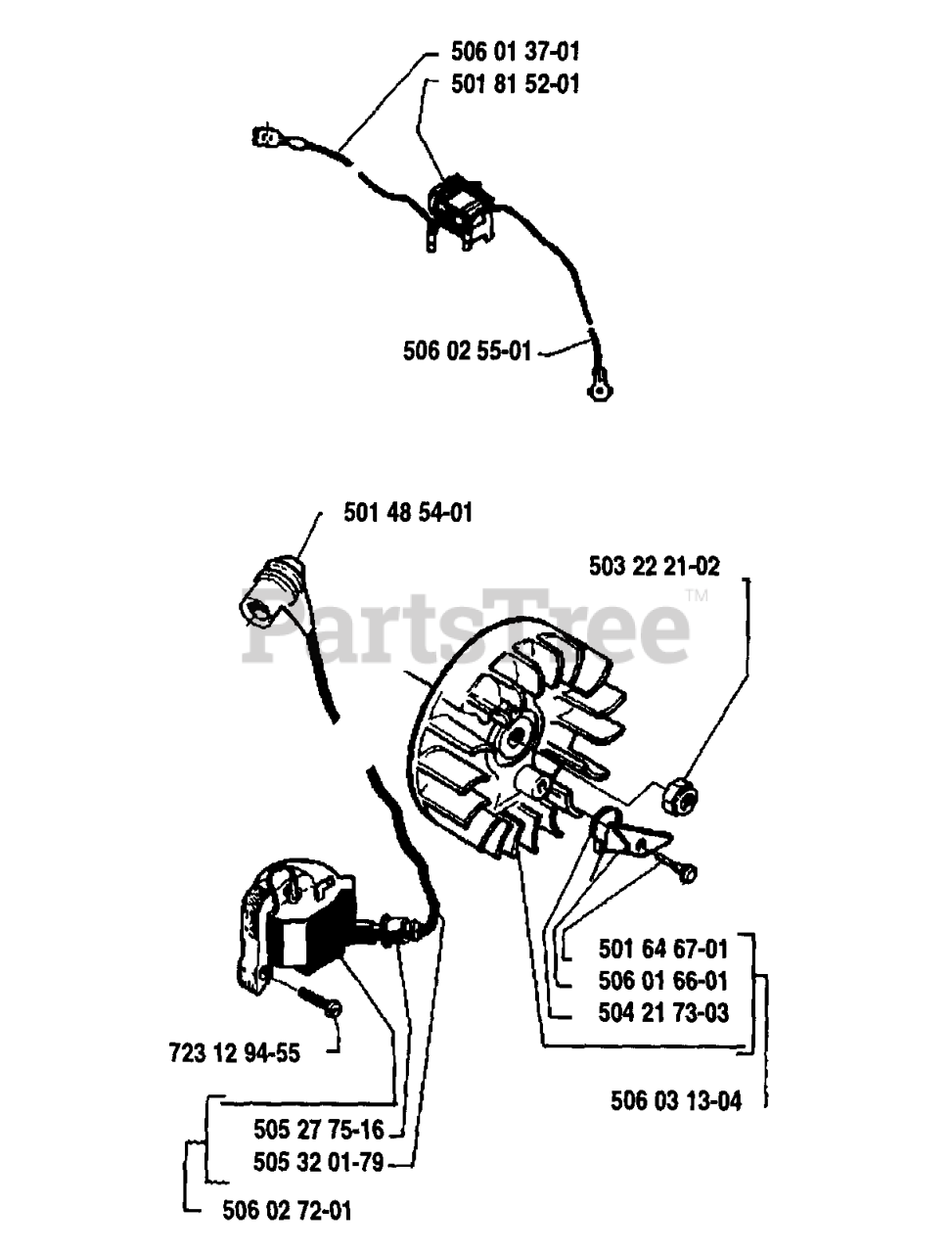 506 01 37-01
501 81 52-01
506 02 55-01
501 48 54-01
503 22 21-02
PartsTree™
501 64 67-01
506 01 66-01
504 21 73-03
723 12 94-55
506 03 13-04
505 27 75-16
505 32 01-79
506 02 72-01