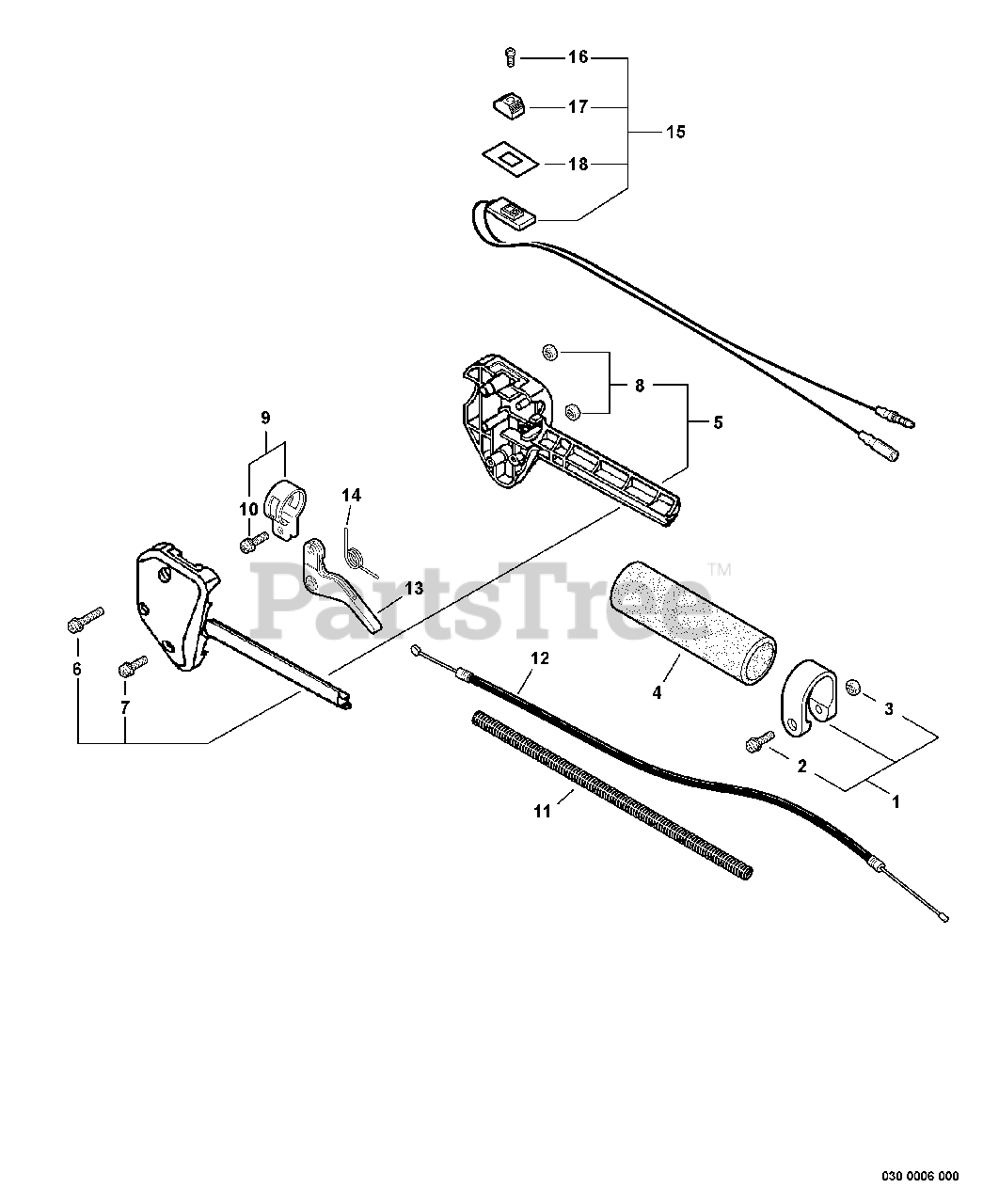 16
17
15
18
8
5
9
10
14
13
PartsTree™
6
7
12
4
3
2
1
11
030 0006 000