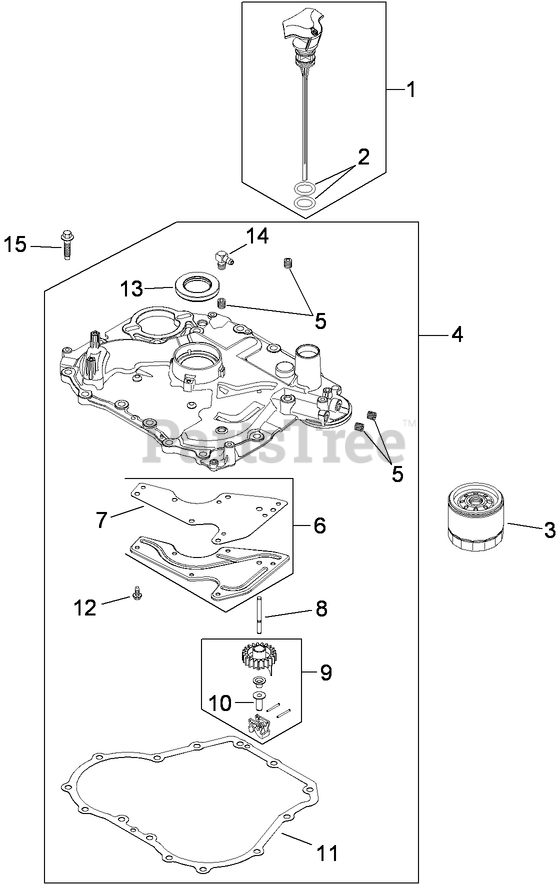 1
2
15
14
13
5
4
PartsTree™
5
7
6
3
12
8
9
10
11