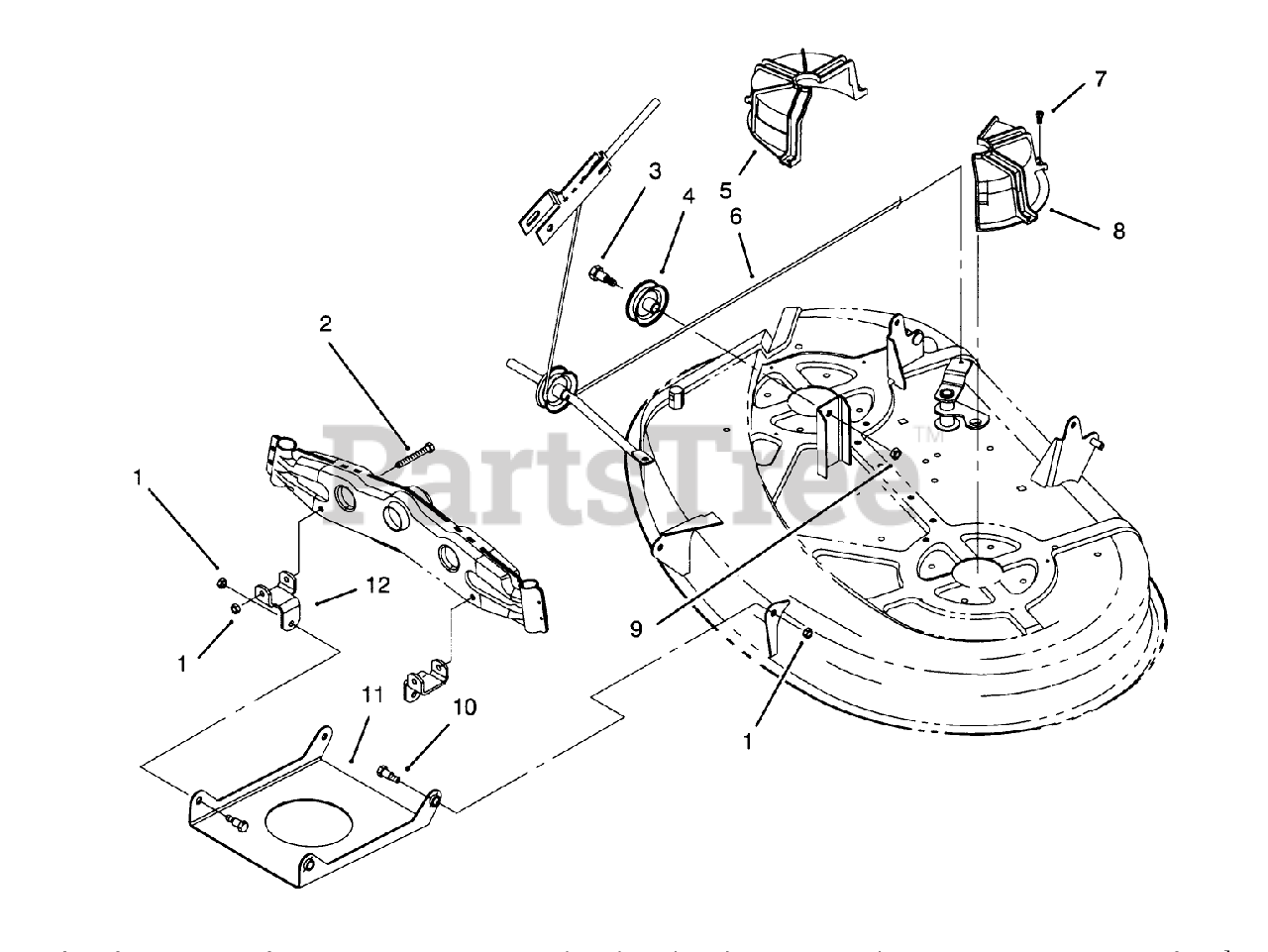 7
3
4
5
6
8
2
PartsTree™
1
12
1
9
11
10
1