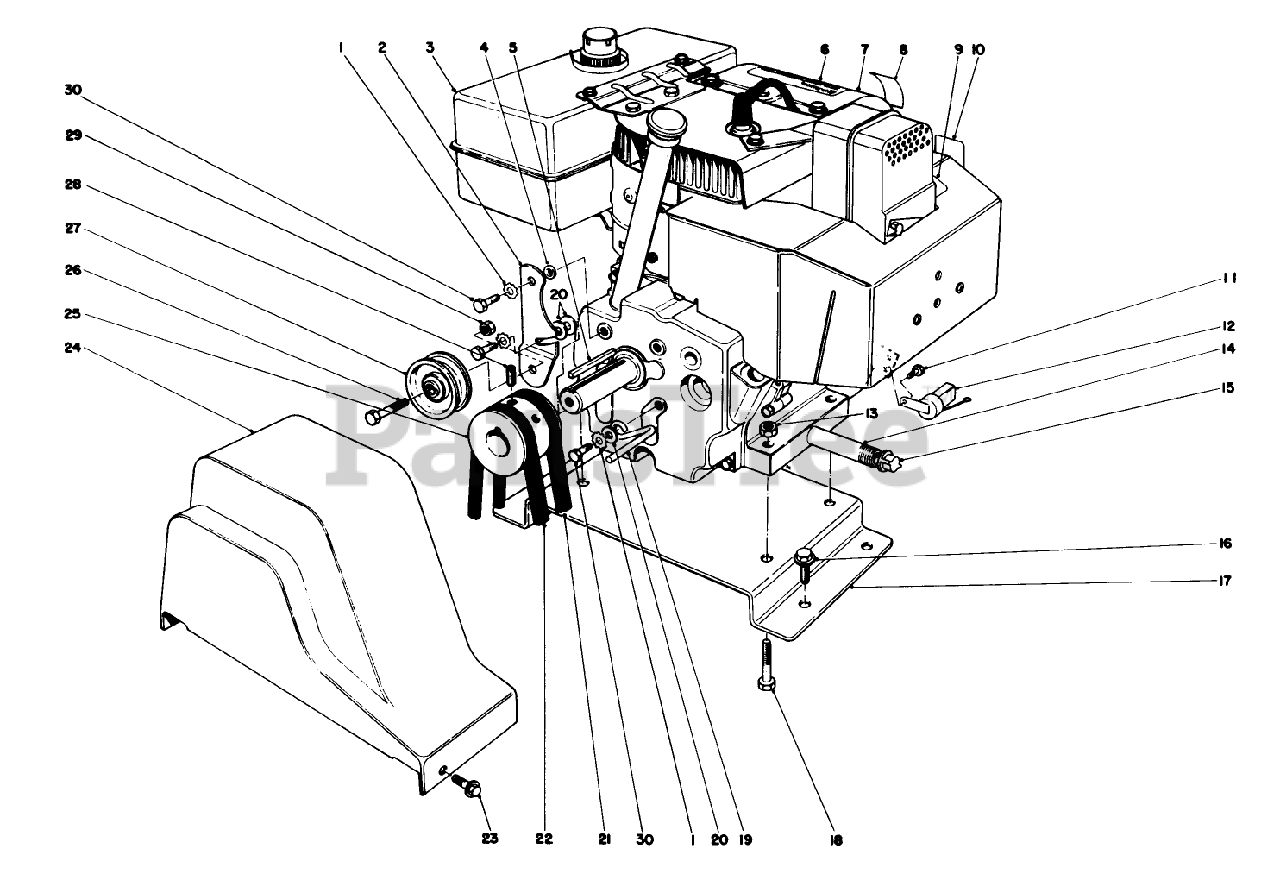 1 2 3 4 5 6 7 8 9 10
30
29
28
27
26
25
24
20
11
12
14
15
13
PartsTree
16
17
23 22 21 30 1 20 19 18