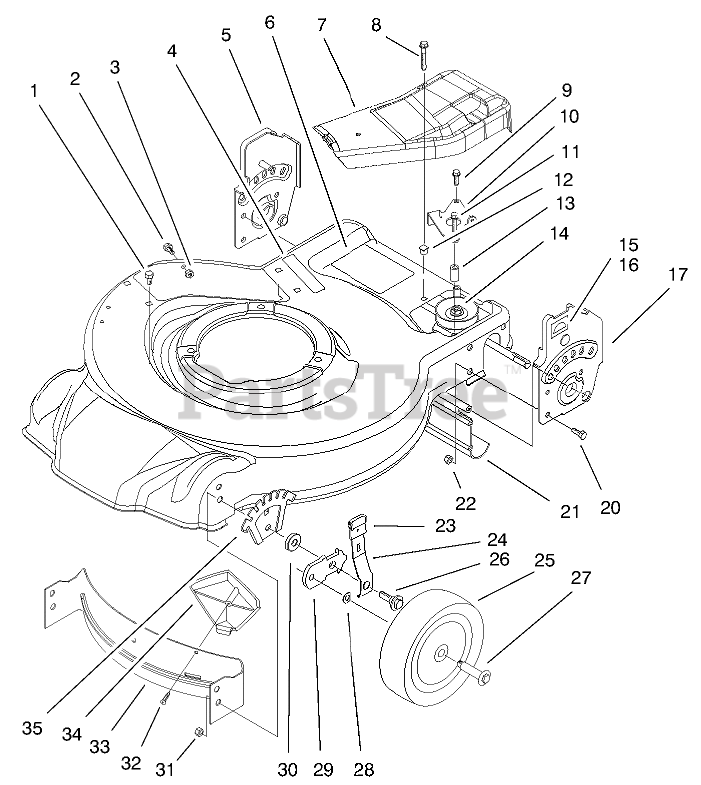 1
2
3
4
5
6
7
8
9
10
11
12
13
14
15
16
17
PartsTree™
20
21
22
23
24
26
25
27
35
34
33
32
31
30
29
28