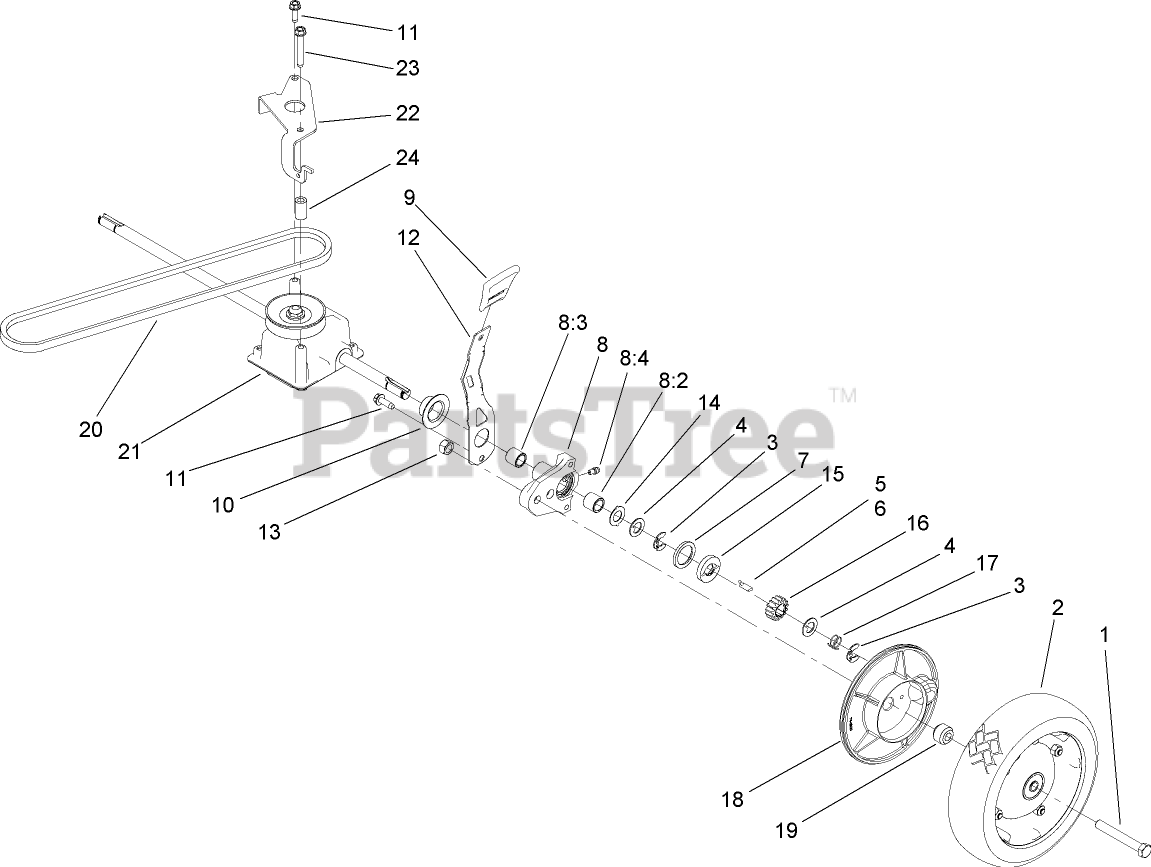 11
23
22
24
9
12
8:3
8
8:4
8:2
14
4
3
7
15
5
6
16
4
17
3
2
1
20
21
11
10
13
18
19
PartsTree™