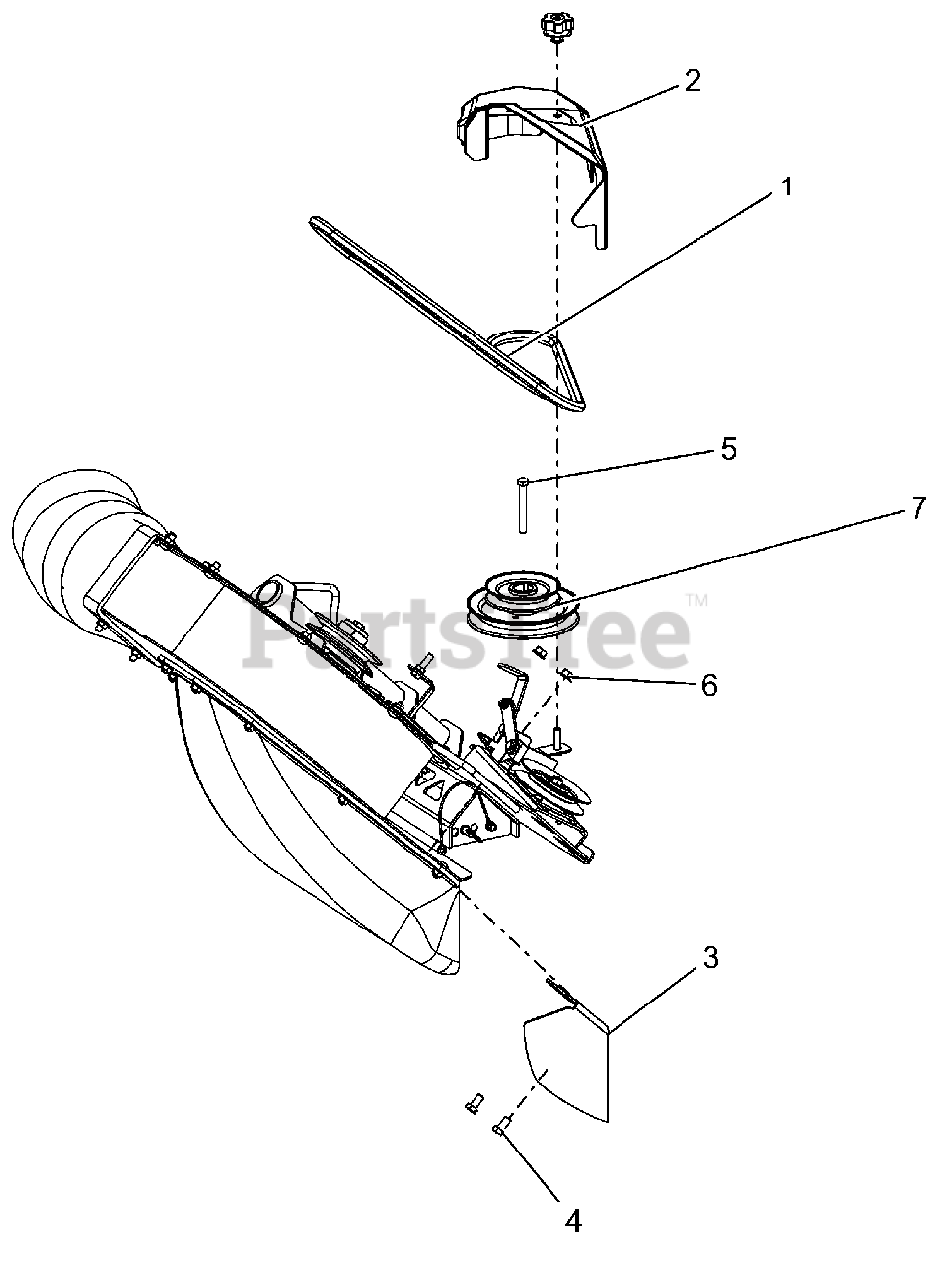 2
1
5
7
PartsTree™
6
3
4