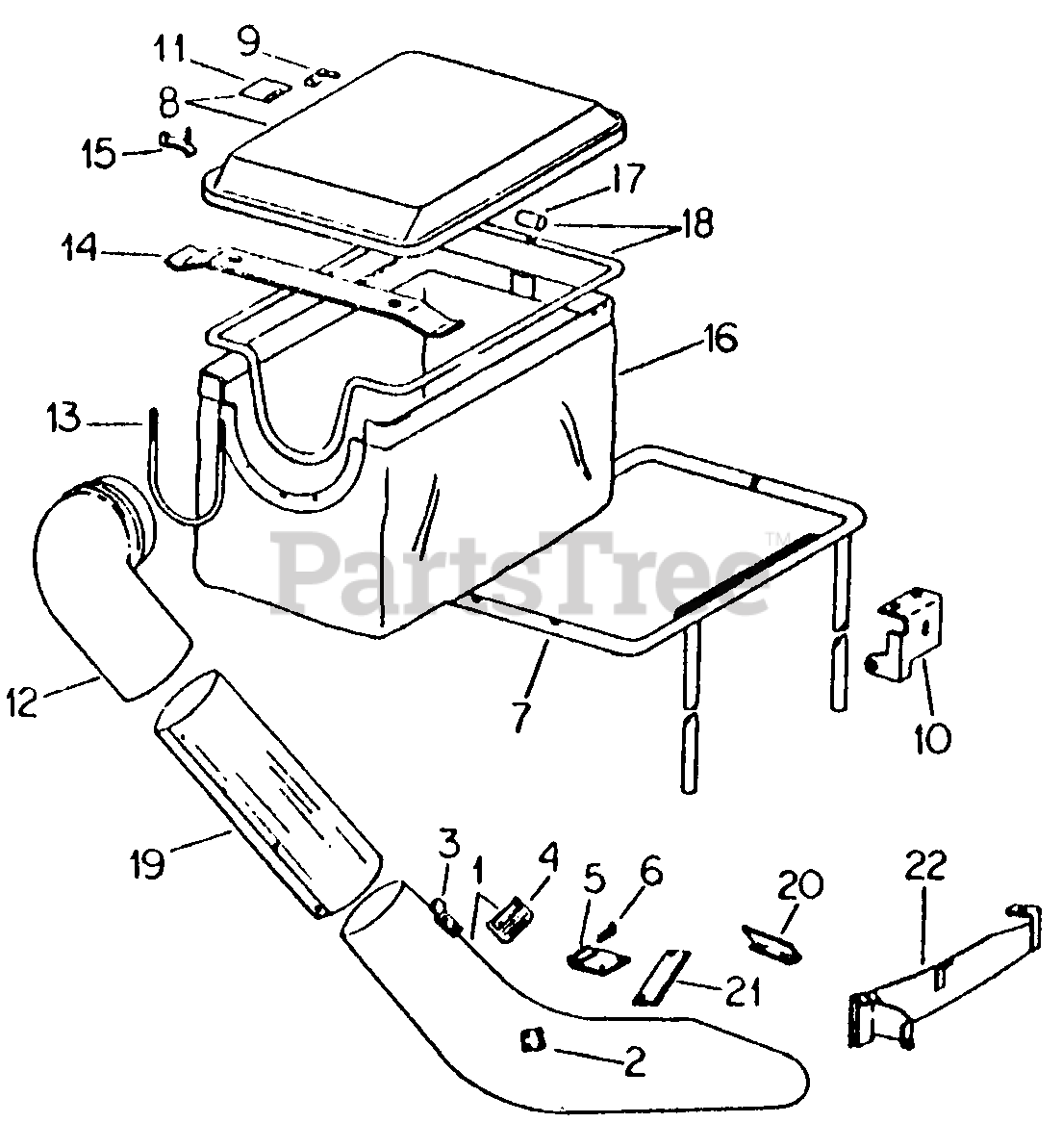 11
9
8
15
17
18
14
16
13
PartsTree™
12
7
10
19
3
1
4
5
6
20
22
21
2