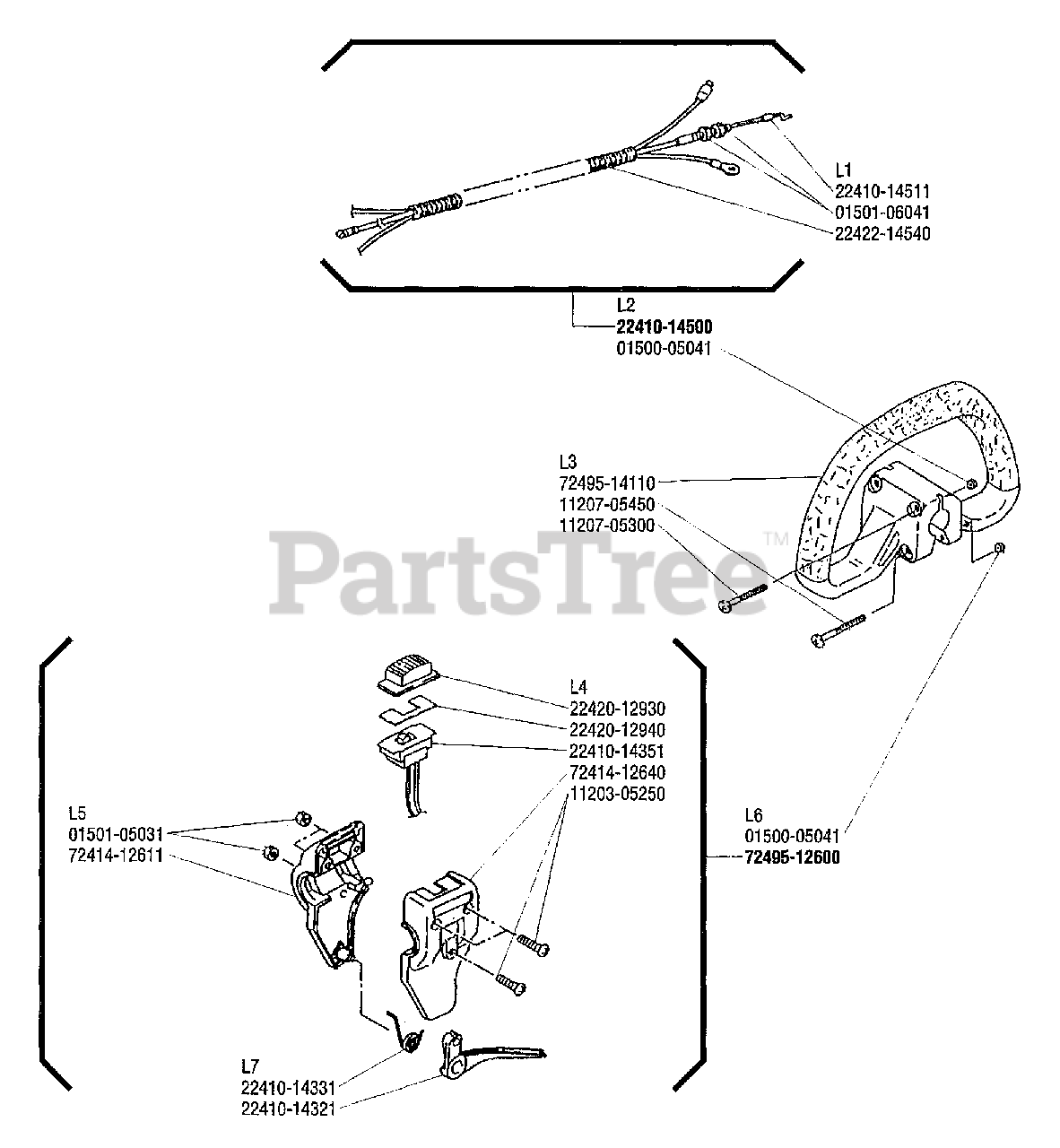 L1
22410-14511
01501-06041
22422-14540

L2
22410-14500
01500-05041

L3
72495-14110
11207-05450
11207-05300

PartsTree™

L4
22420-12930
22420-12940
22410-14351
72414-12640
11203-05250

L5
01501-05031
72414-12611

L6
01500-05041
72495-12600

L7
22410-14331
22410-14321