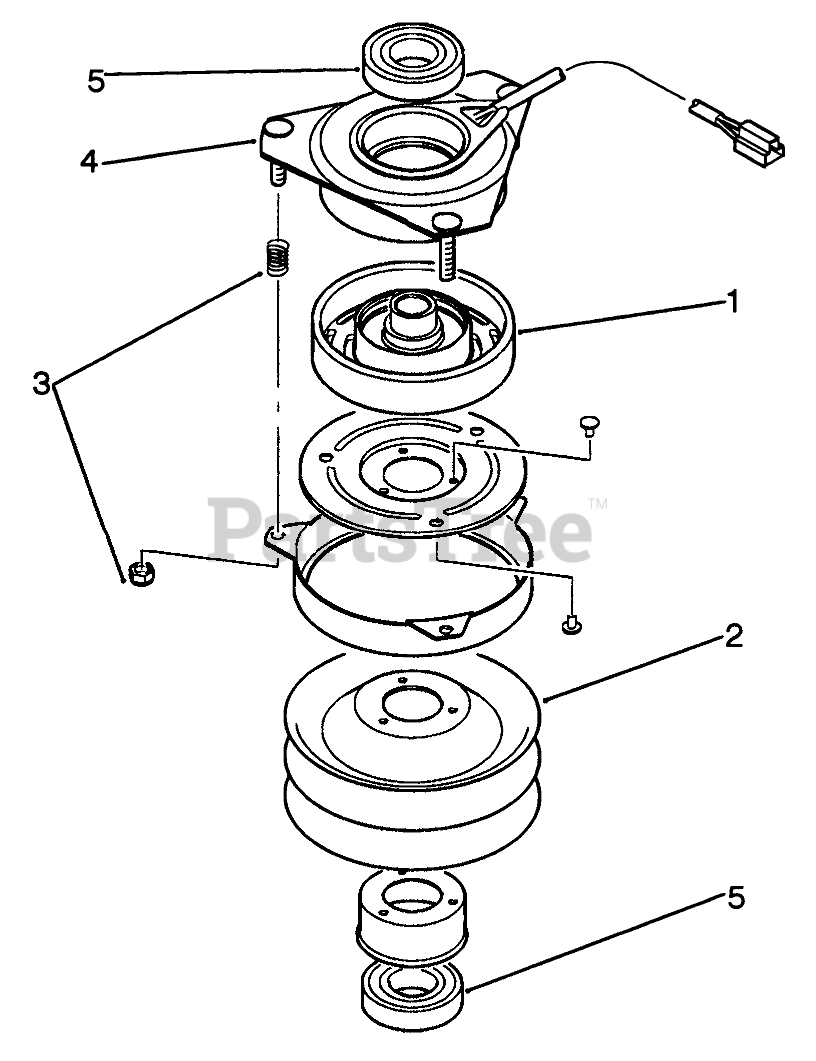 5
4
1
3
PartsTree™
2
5