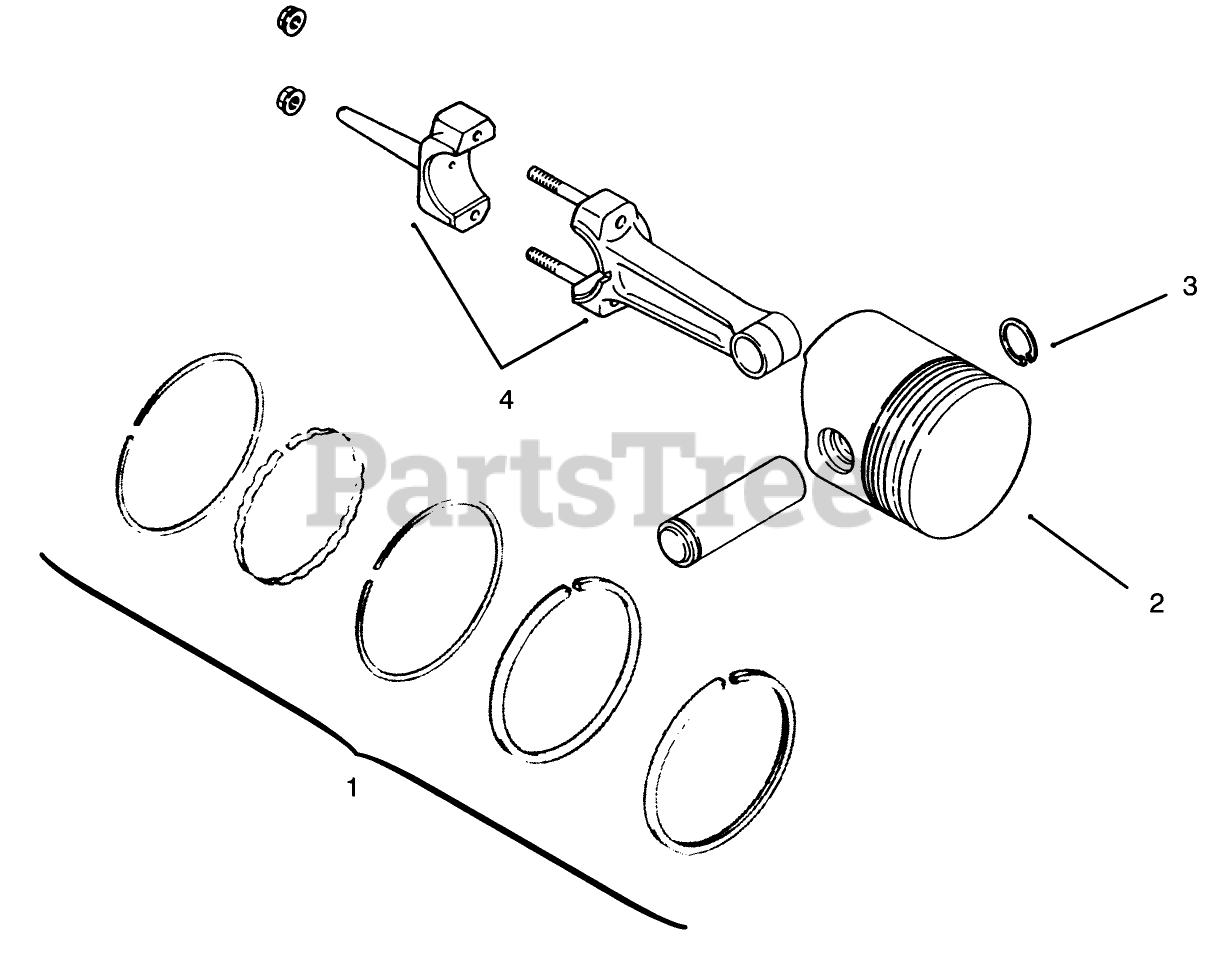 3

4

PartsTree

2

1