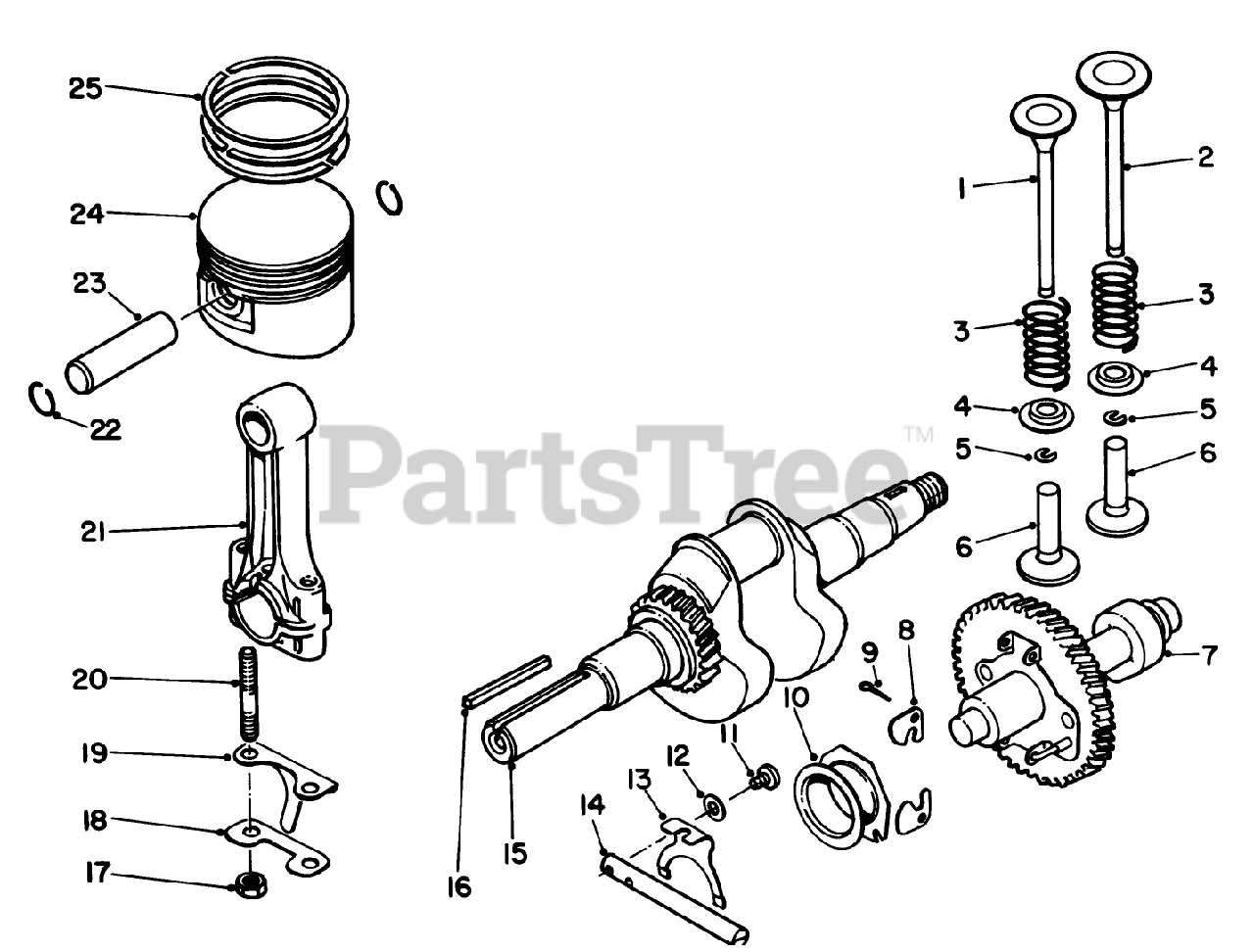 25
24
23
22
21
20
19
18
17
PartsTree™
1
2
3
3
4
4
5
5
6
6
7
8
9
10
11
12
13
14
15
16