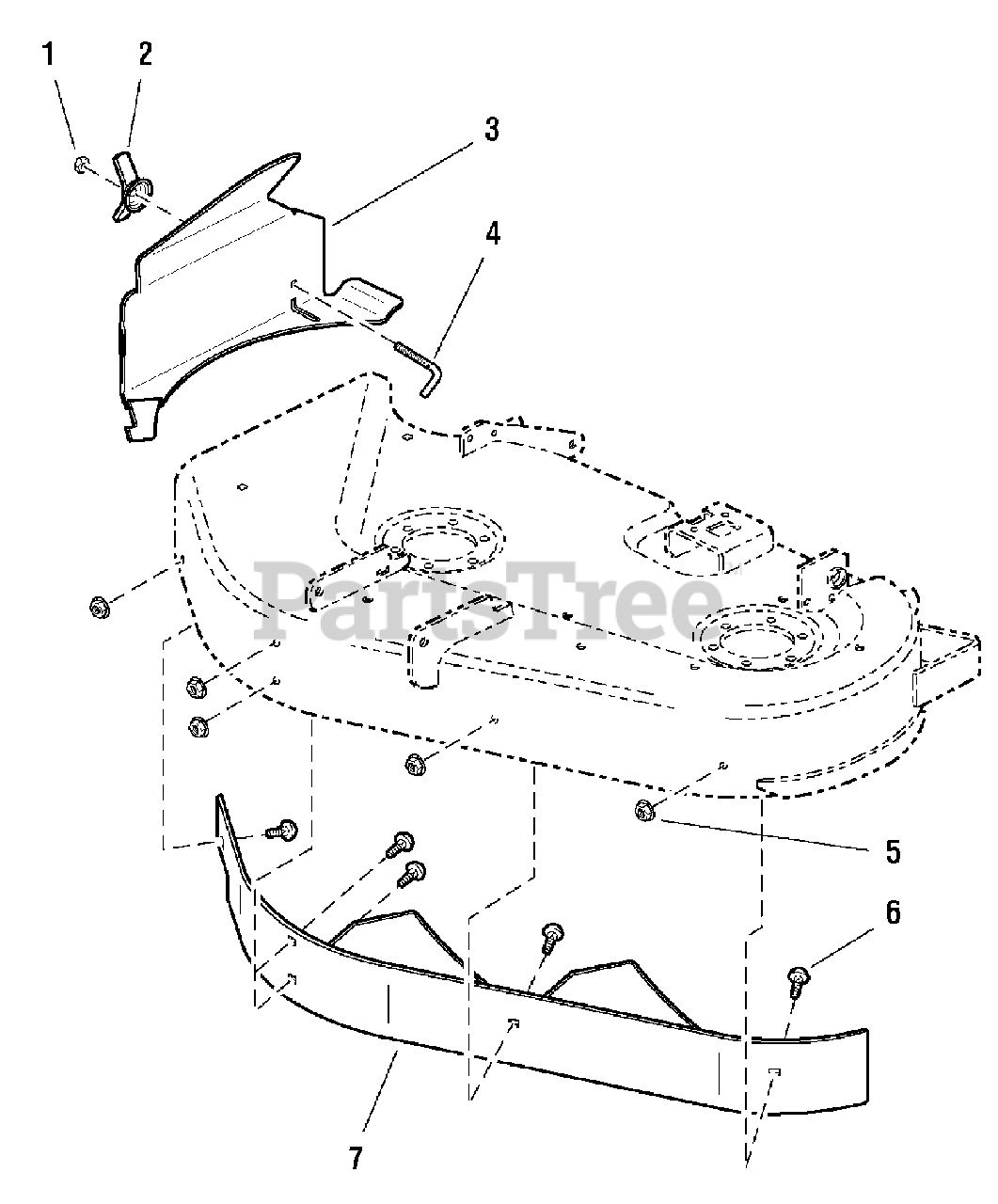 1
2
3
4
PartsTree
5
6
7