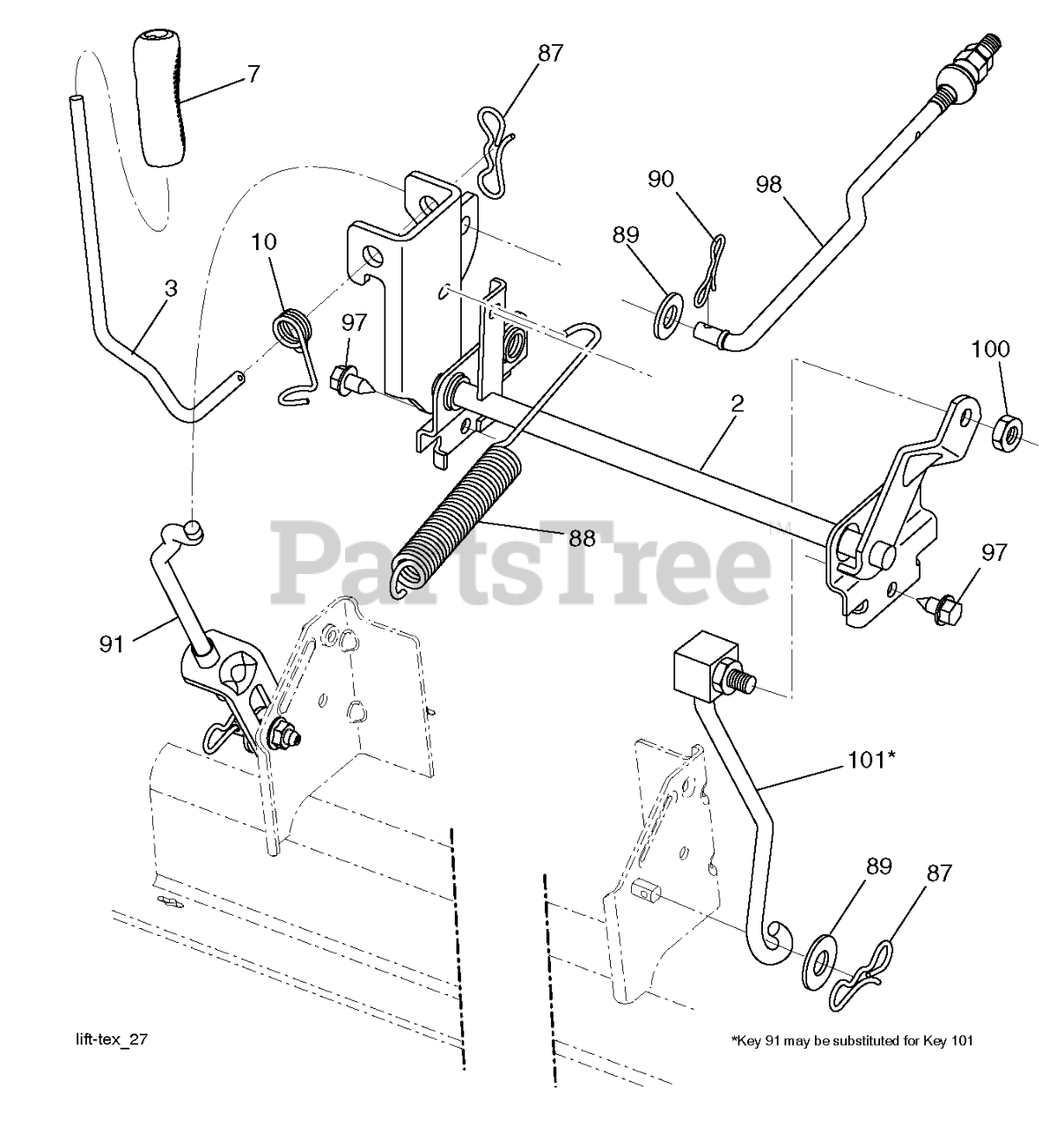 7
87
90
98
89
10
3
97
100
2
88
PartsTree™
97
91
101*
89
87
lift-tex_27
*Key 91 may be substituted for Key 101