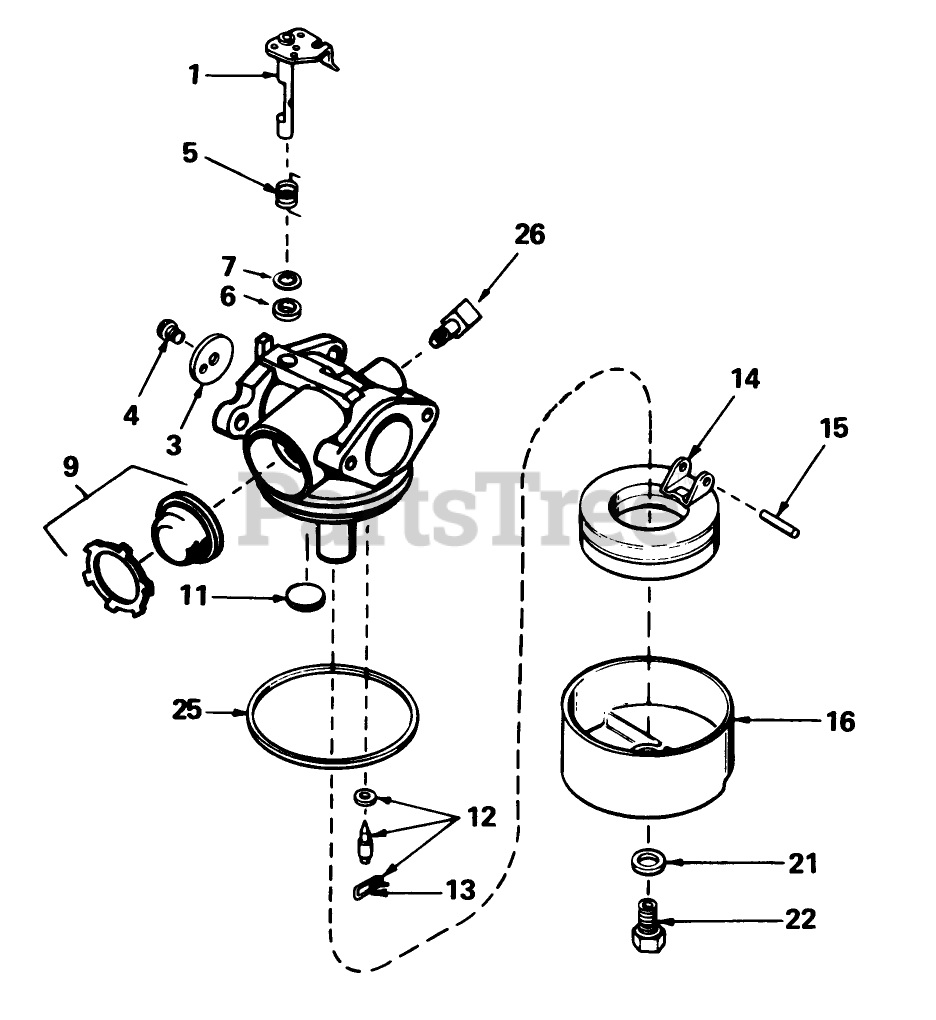 1
5
26
7
6
4
3
14
15
9
PartsTree
11
25
16
12
13
21
22