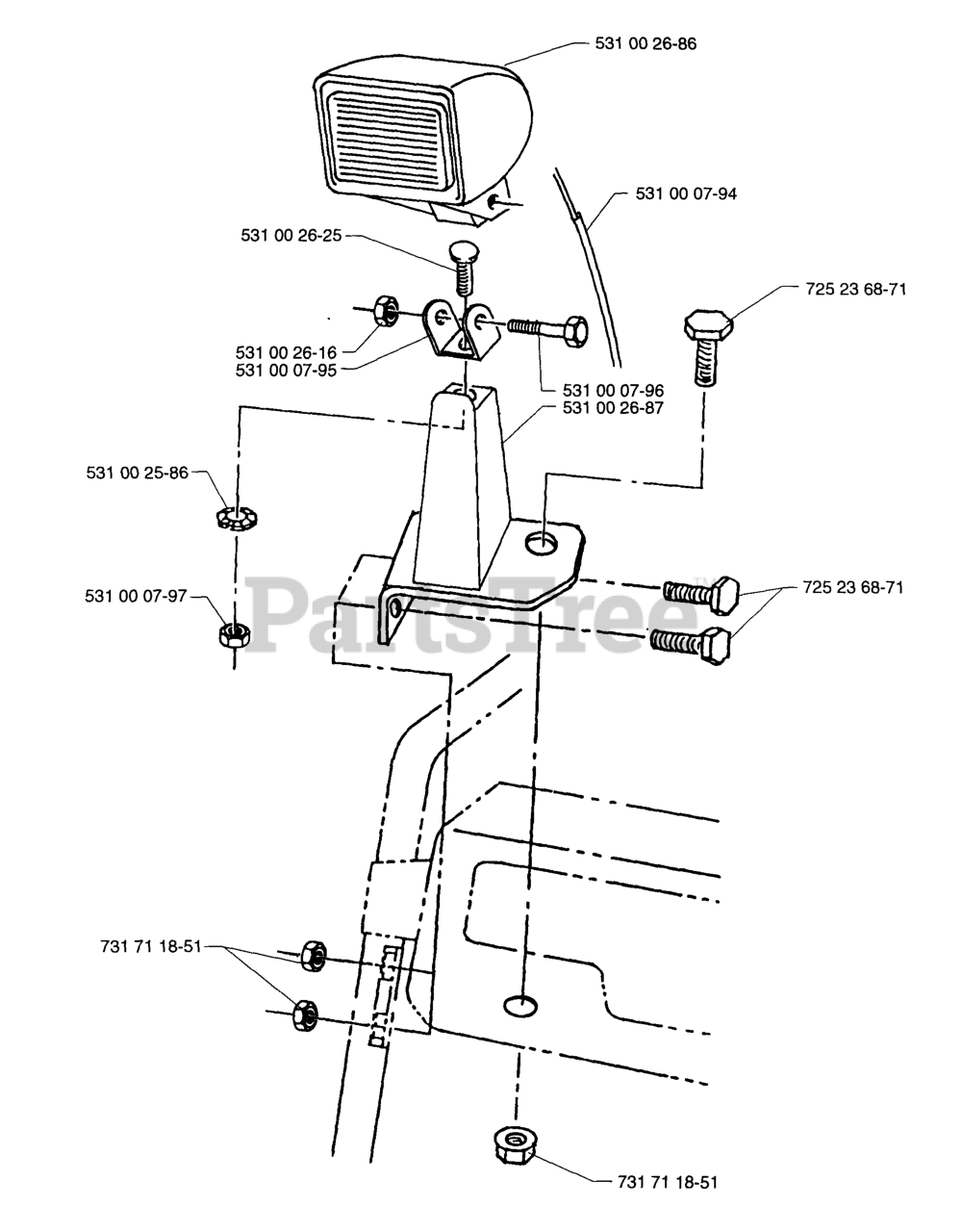 531 00 26-86

531 00 07-94

531 00 26-25

725 23 68-71

531 00 26-16
531 00 07-95

531 00 07-96
531 00 26-87

531 00 25-86

531 00 07-97

725 23 68-71

PartsTree™

731 71 18-51

731 71 18-51