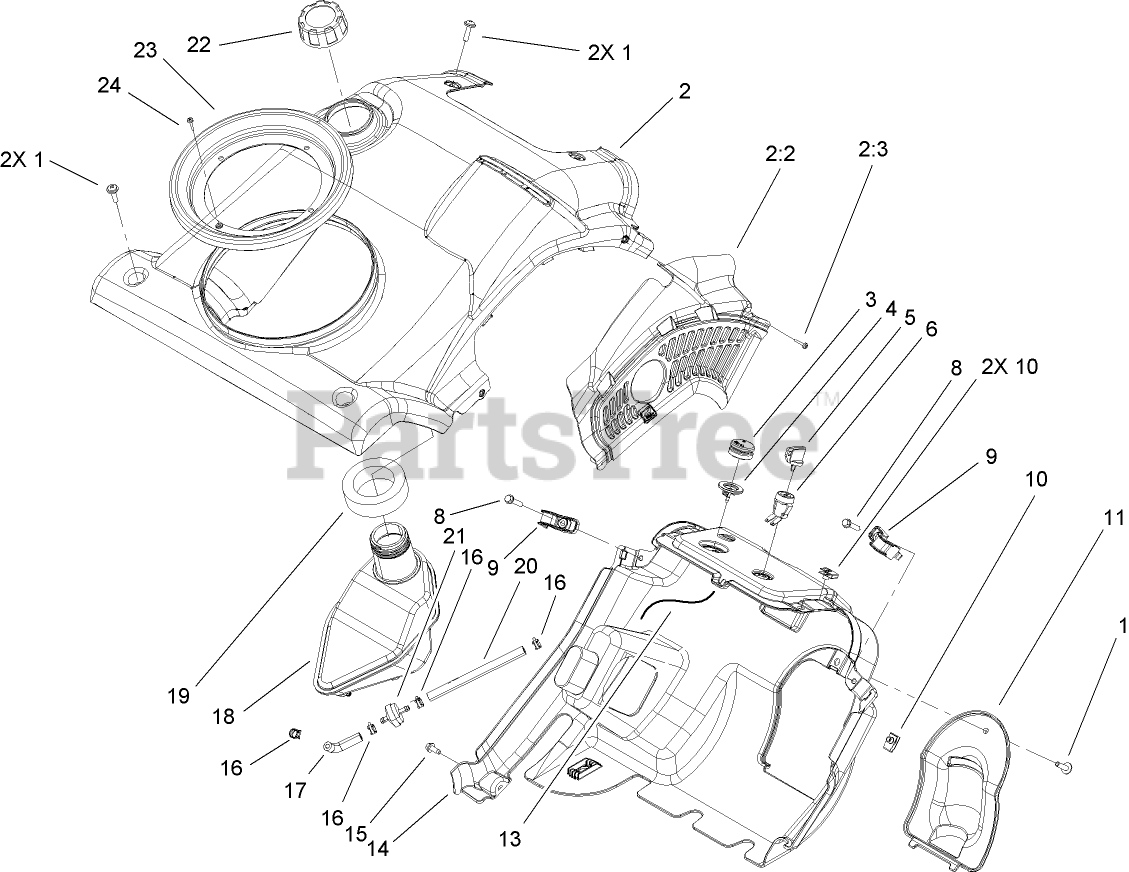 22
23
24
2X 1
2X 1
2
2:2
2:3
3
4
5
6
8
2X 10
9
10
11
1
PartsTree™
8
21
16
9
20
16
19
18
16
17
16
15
14
13