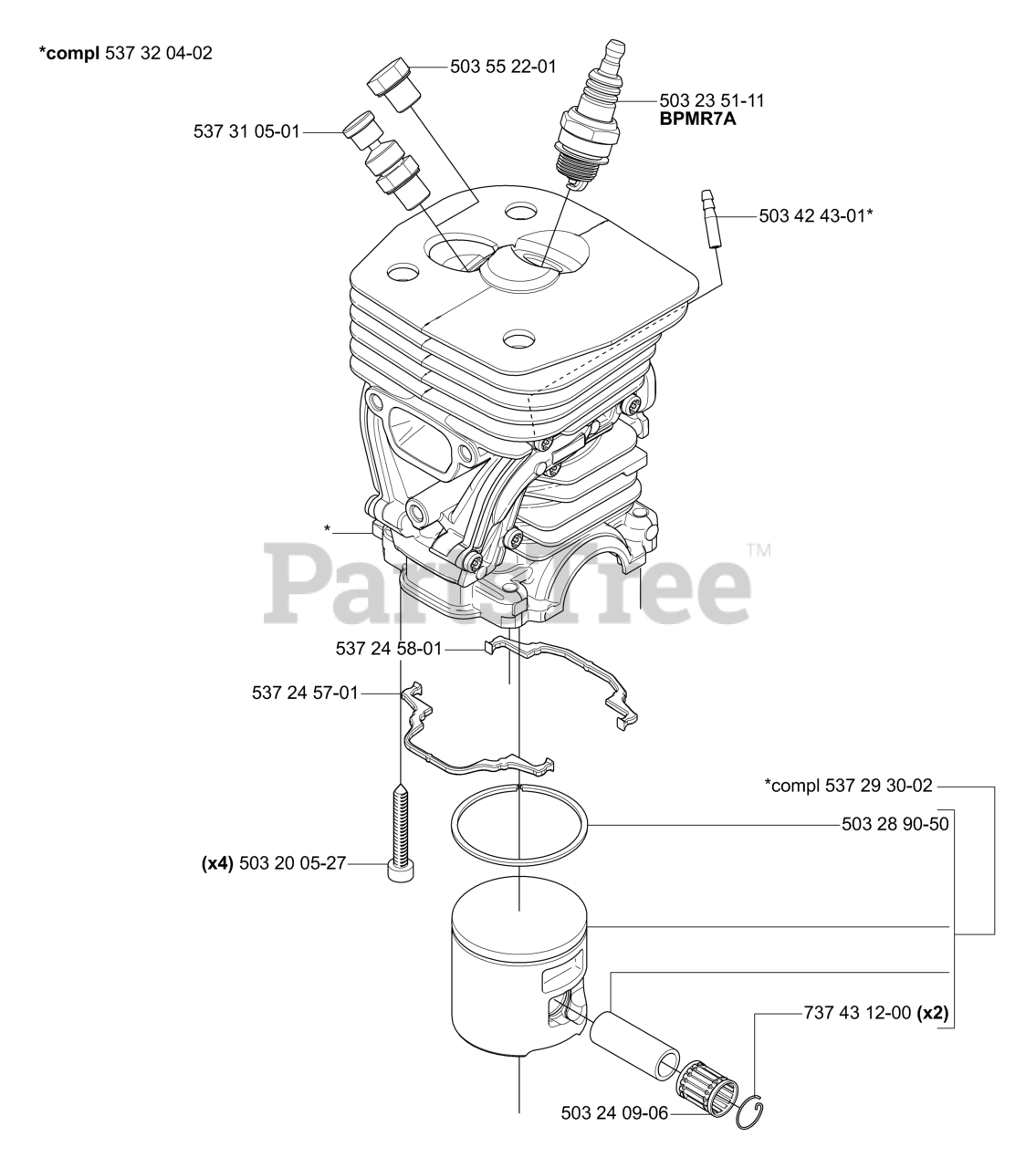 *compl 537 32 04-02

503 55 22-01

503 23 51-11
BPMR7A

537 31 05-01

503 42 43-01*

*

PartsTree™

537 24 58-01

537 24 57-01

*compl 537 29 30-02

503 28 90-50

(x4) 503 20 05-27

737 43 12-00 (x2)

503 24 09-06