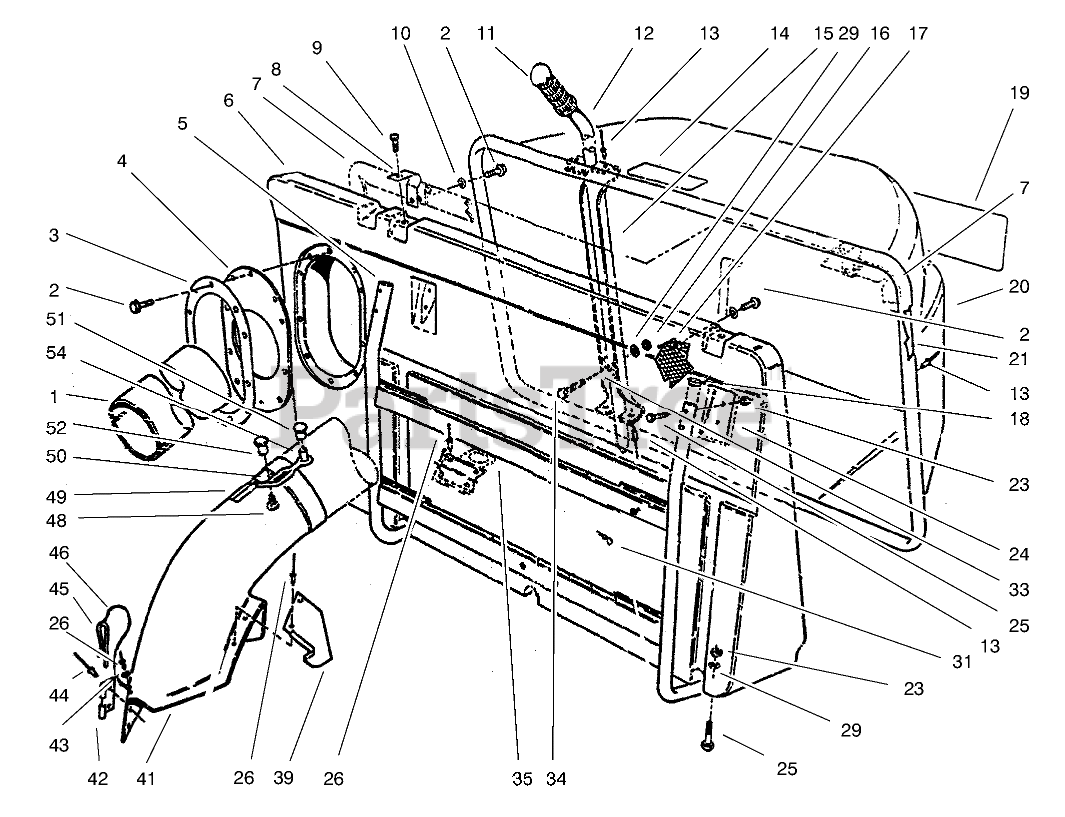 10 2 11 12 13 14 15 29 16 17
9
8
7
6
5
4
3
2
51
54
1
52
50
49
48
46
45
26
44
43
42 41 26 39 26 35 34
19
7
20
2
21
13
18
23
24
33
25
13
31
23
29
25
PartsTree