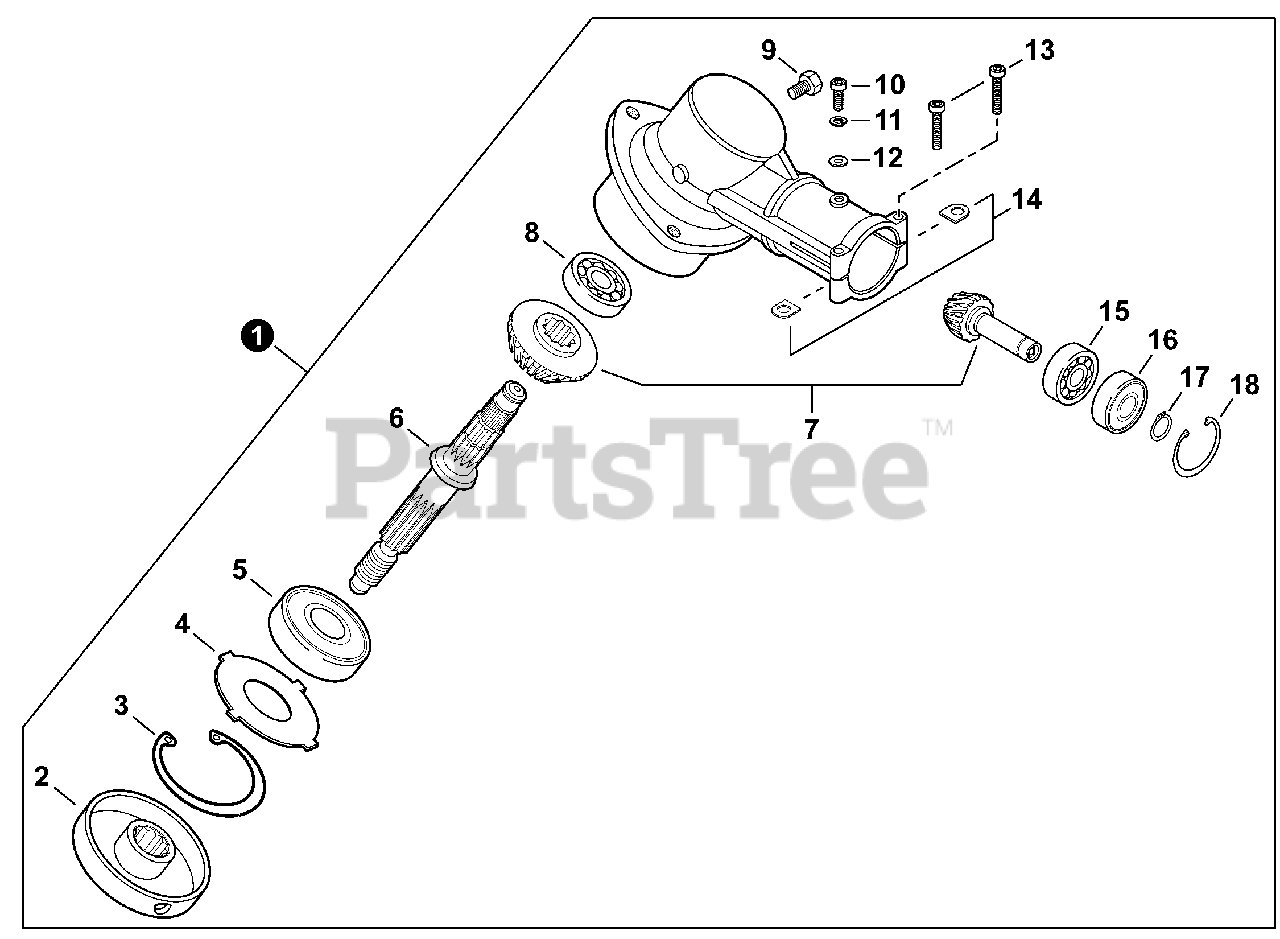 9
10
11
12
13
14
8
1
15
16
17
18
6
7
PartsTree™
5
4
3
2