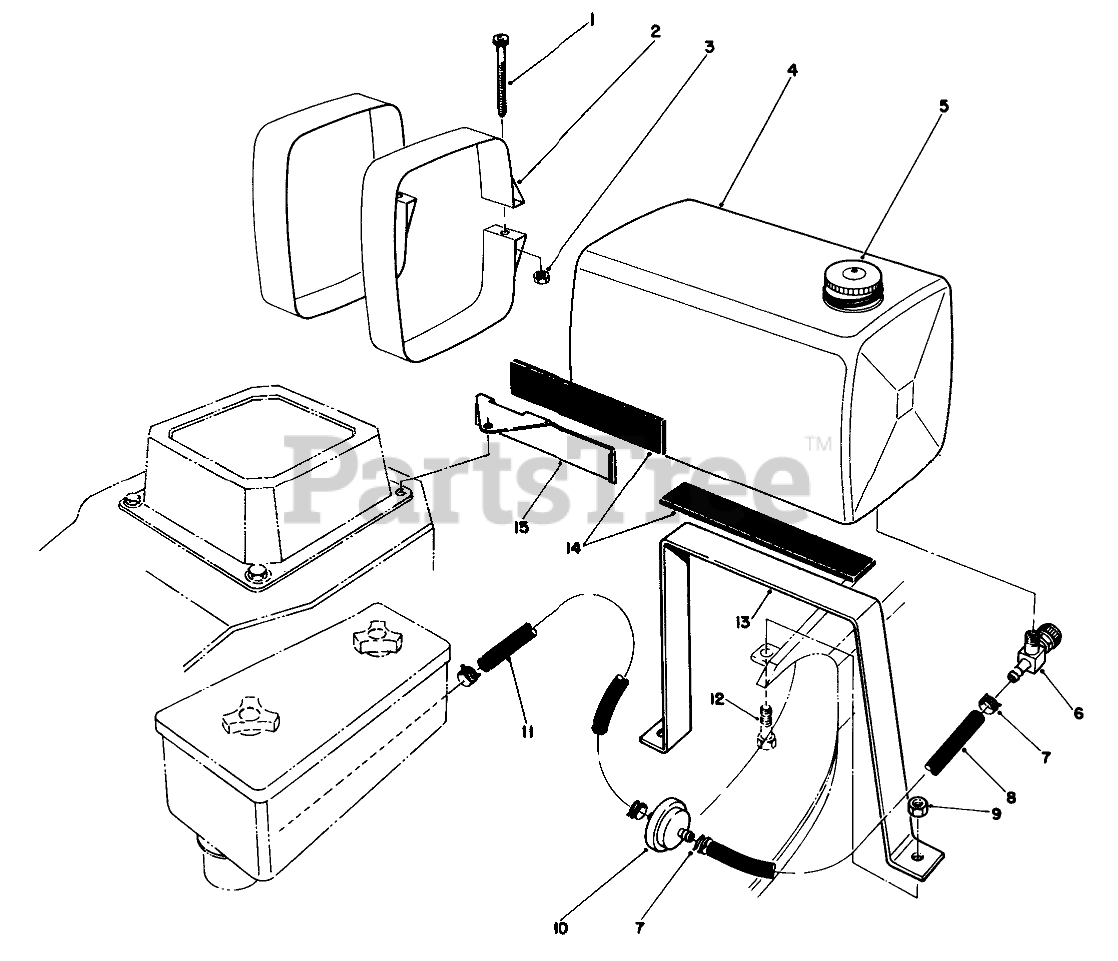 1
2
3
4
5
PartsTree™
15
14
13
12
11
6
7
8
9
10
7