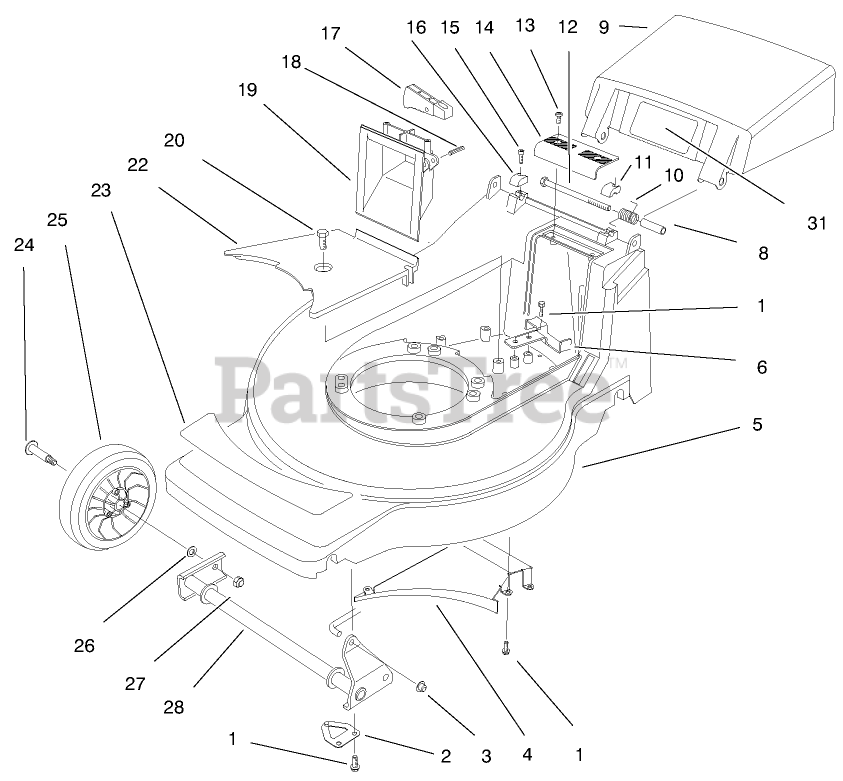 17
16
15
14
13
12
9
18
19
20
22
23
25
24
11
10
31
8
1
6
PartsTree™
5
26
27
28
1
2
3
4
1