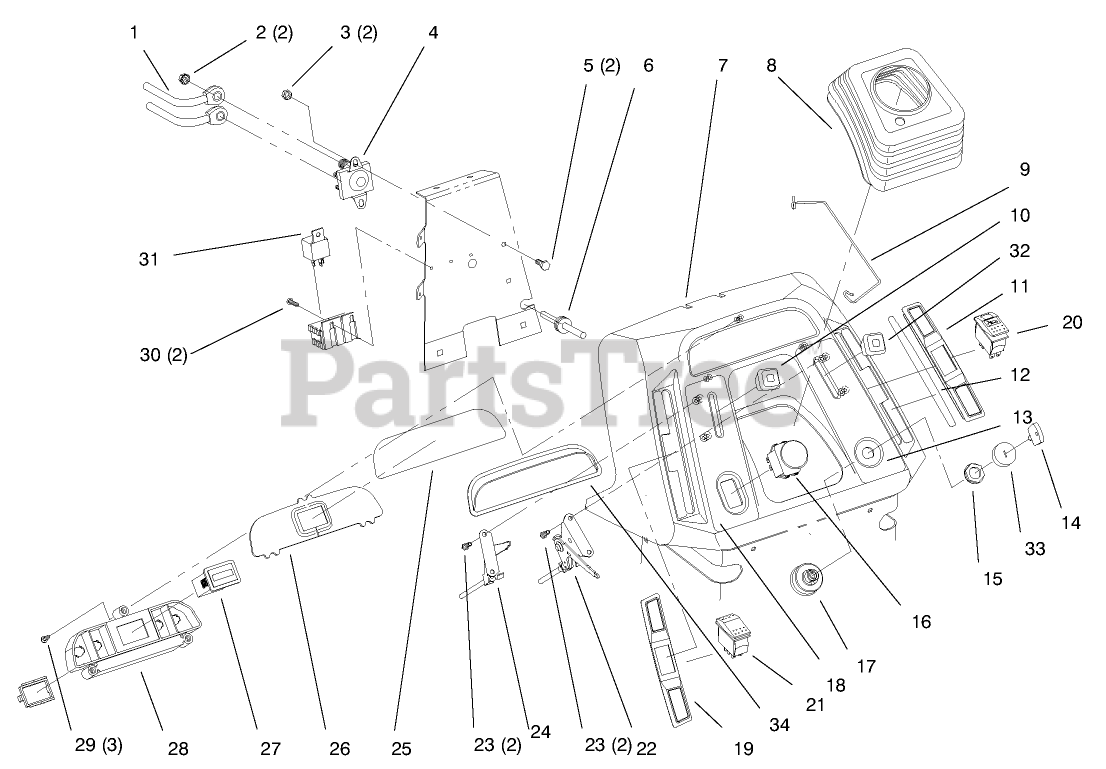 1
2 (2)
3 (2)
4
5 (2)
6
7
8
9
10
32
11
20
12
13
14
33
15
16
17
18
21
34
19
22
23 (2)
24
23 (2)
25
26
27
28
29 (3)
30 (2)
31
PartsTree