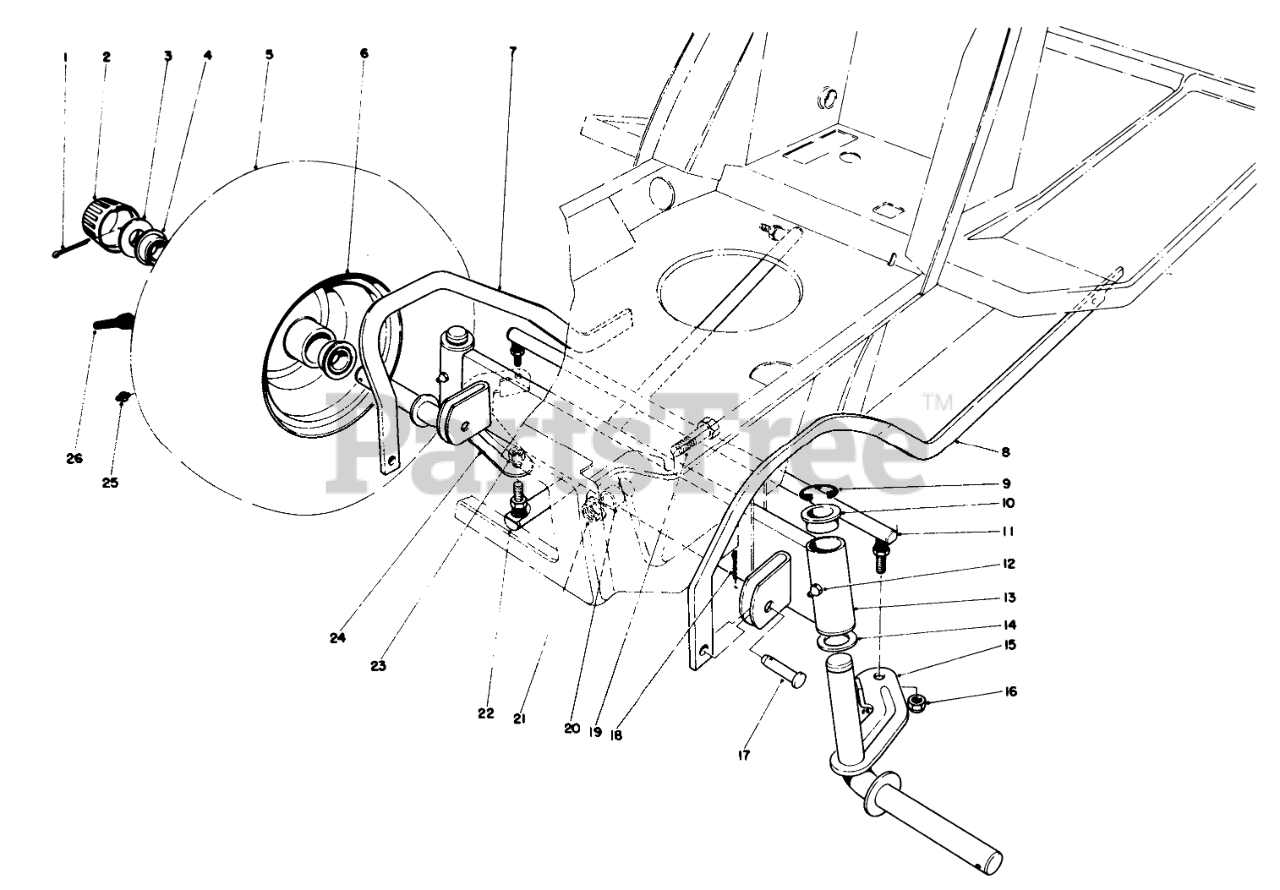 1
2
3
4
5
6
7
PartsTree™
8
9
10
11
12
13
14
15
16
17
18
19
20
21
22
23
24
25
26