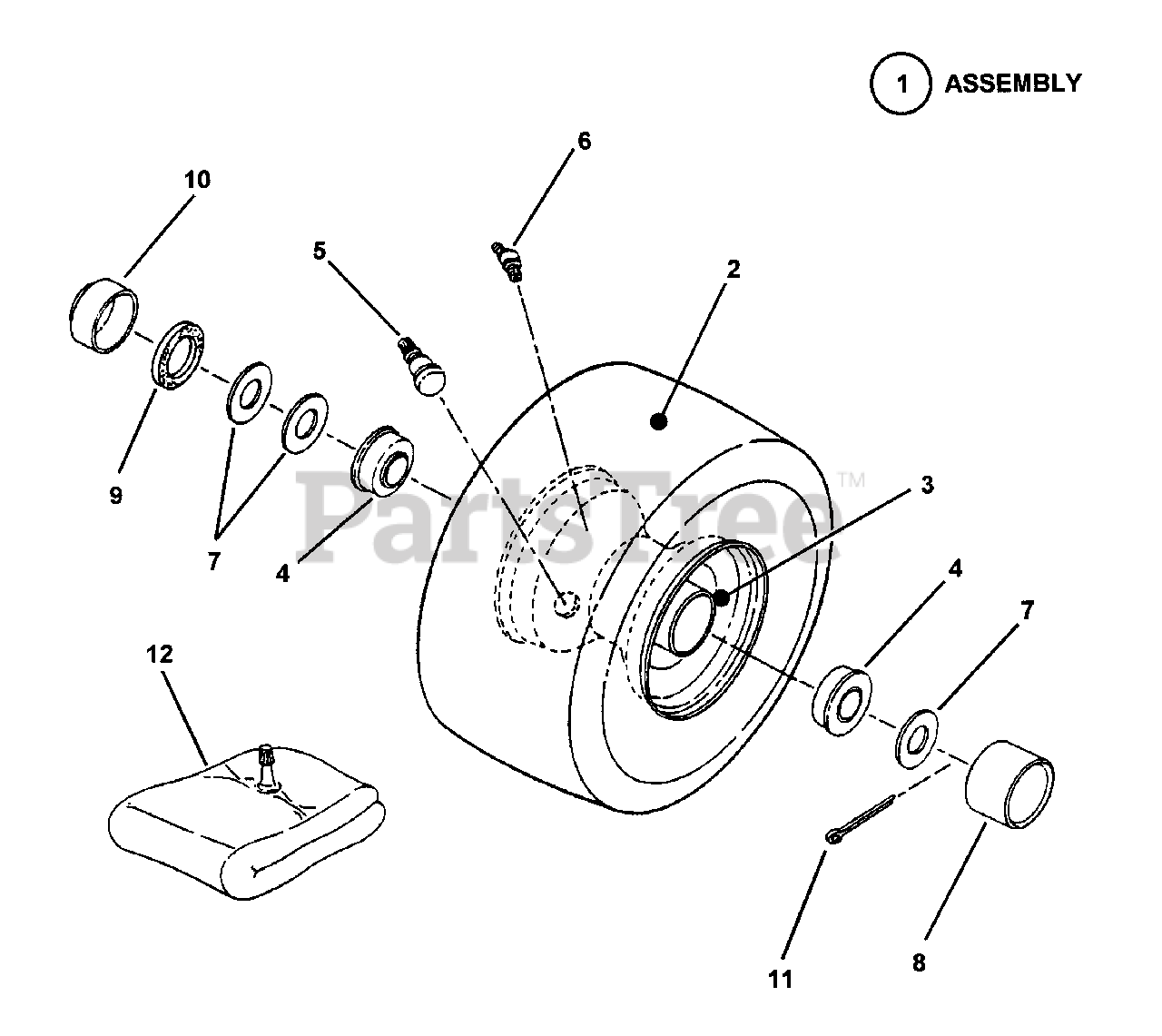 1 ASSEMBLY

10

6

5

2

9

7

4

PartsTree™

3

4

7

12

11

8