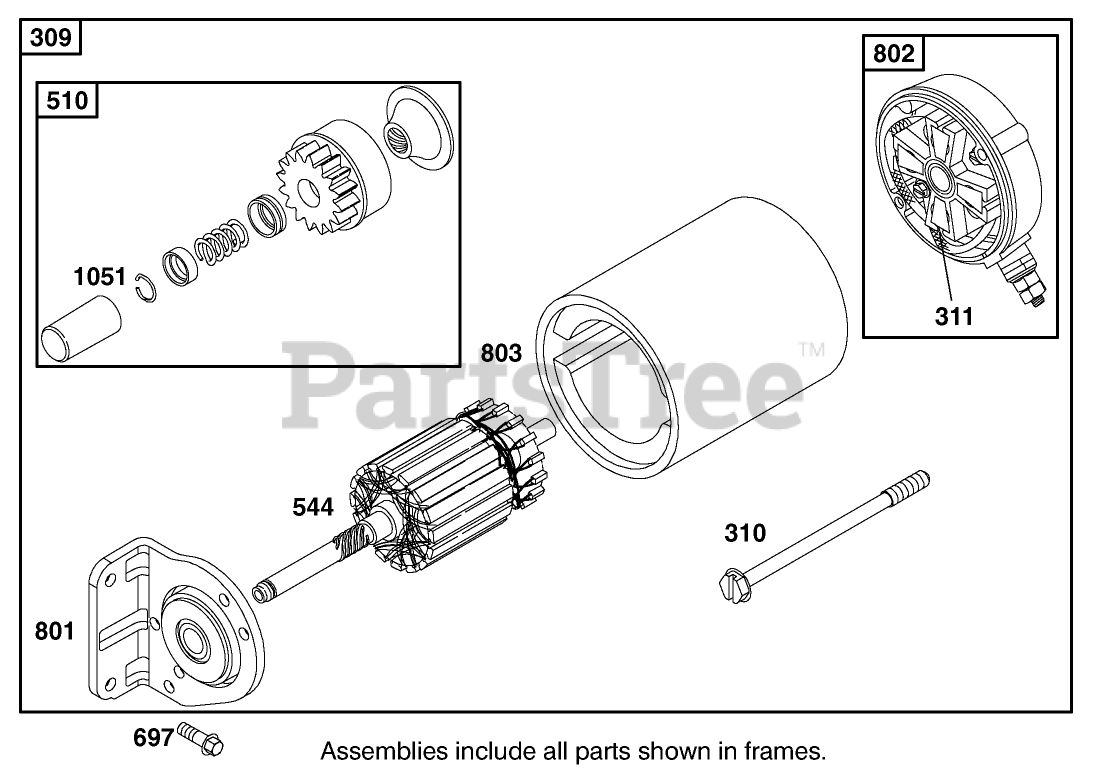 309

510

1051

802

311

803

PartsTree™

544

310

801

697

Assemblies include all parts shown in frames.