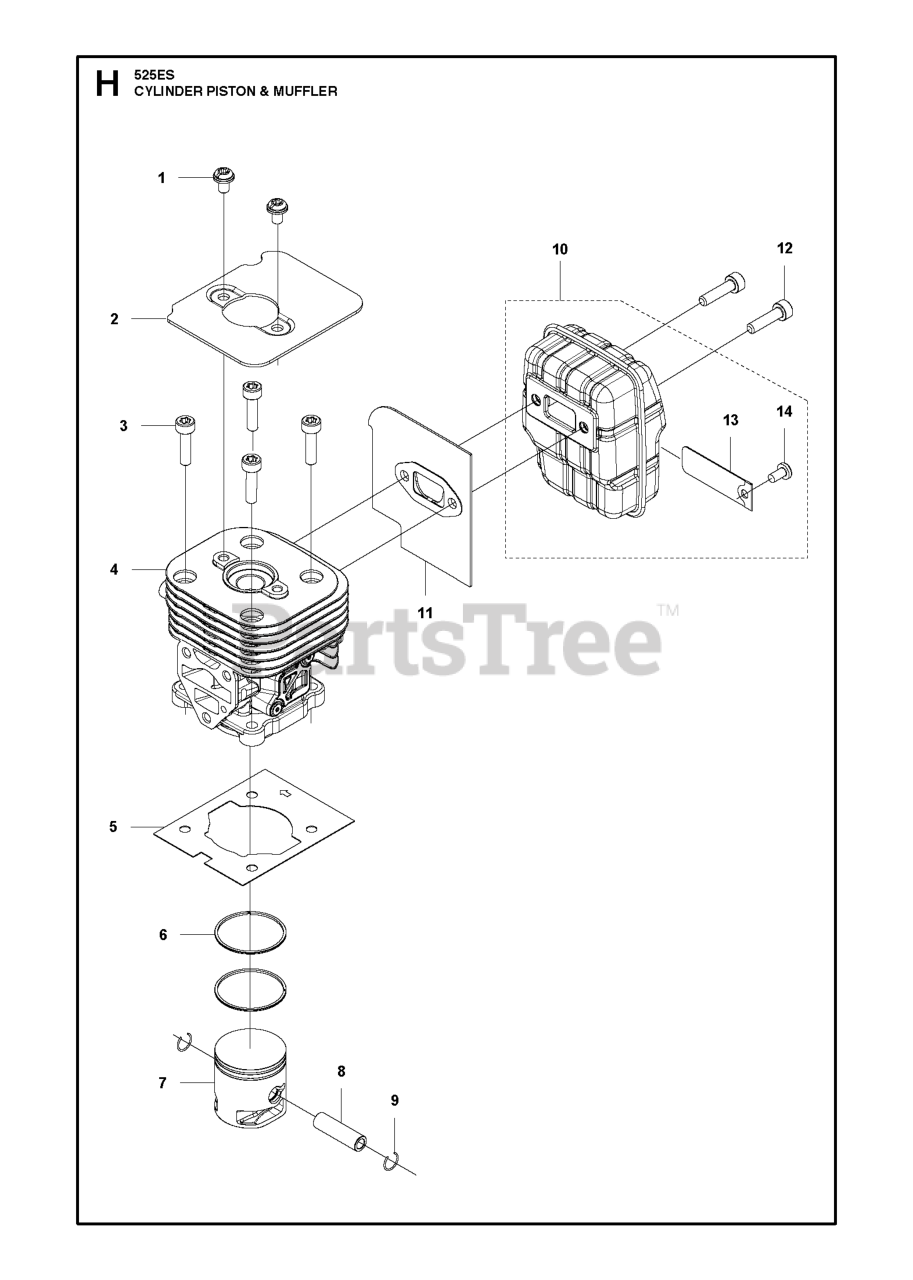 H 525ES
CYLINDER PISTON & MUFFLER

1
2
3
4
5
6
7
8
9
10
11
12
13
14

PartsTree™