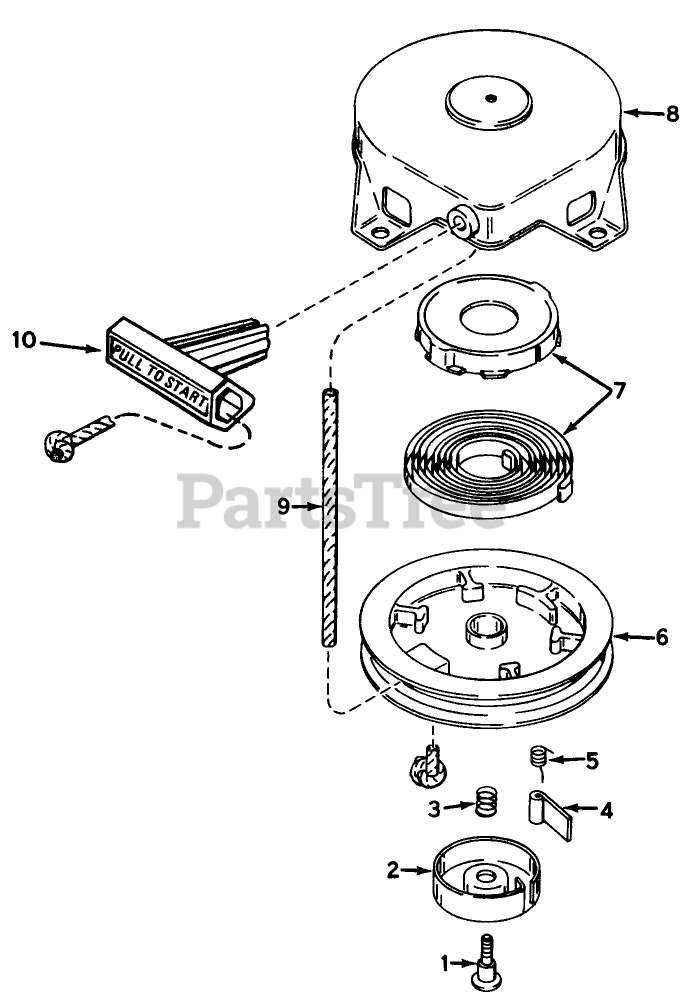 8

10

PULL TO START

7

PartsTree

9

6

5

3

4

2

1