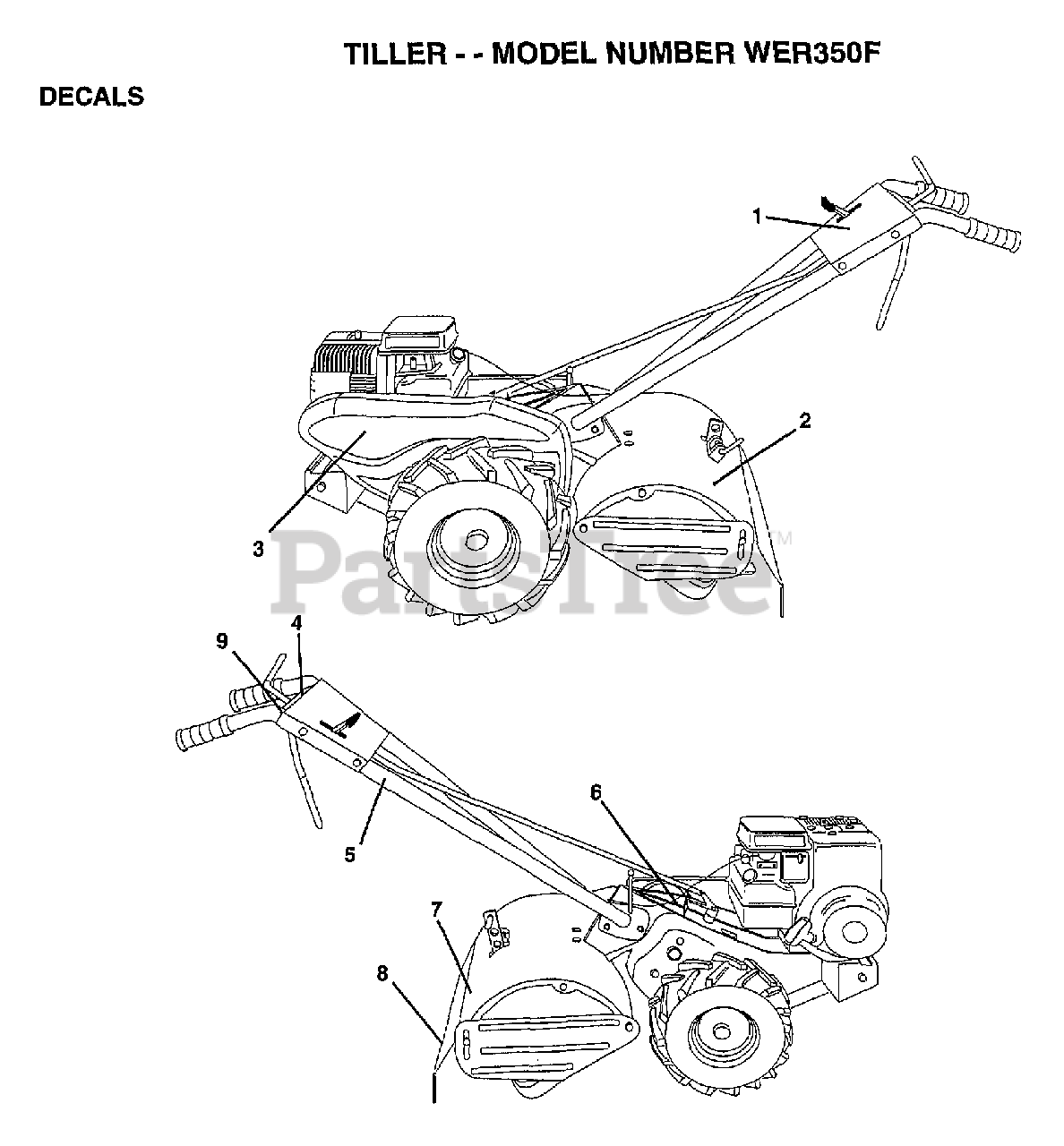 TILLER - - MODEL NUMBER WER350F

DECALS

1
2
3
PartsTree™
9
4
5
6
7
8