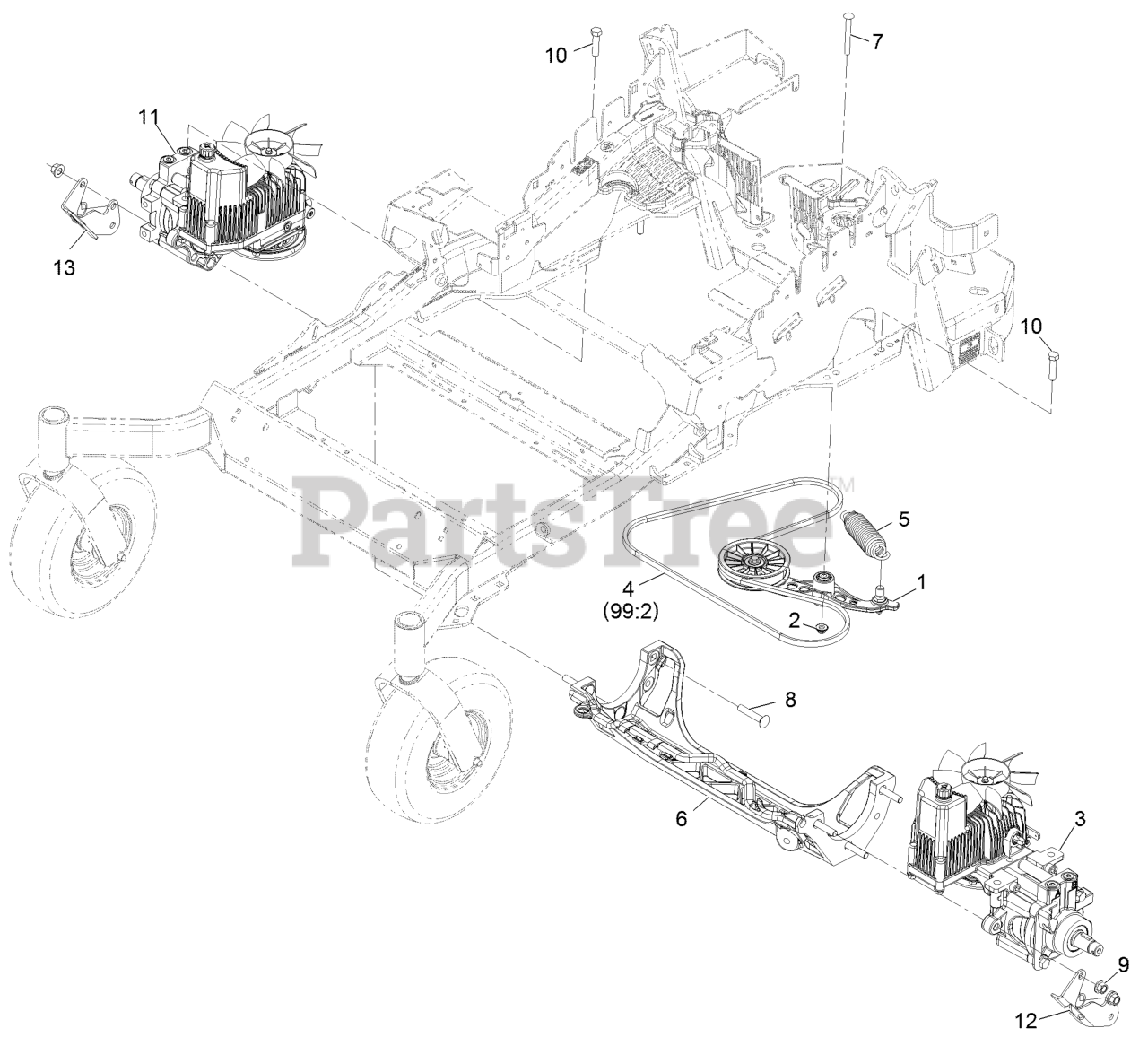 10

7

11

13

10

PartsTree™

5

1

4
(99:2)

2

8

6

3

9

12