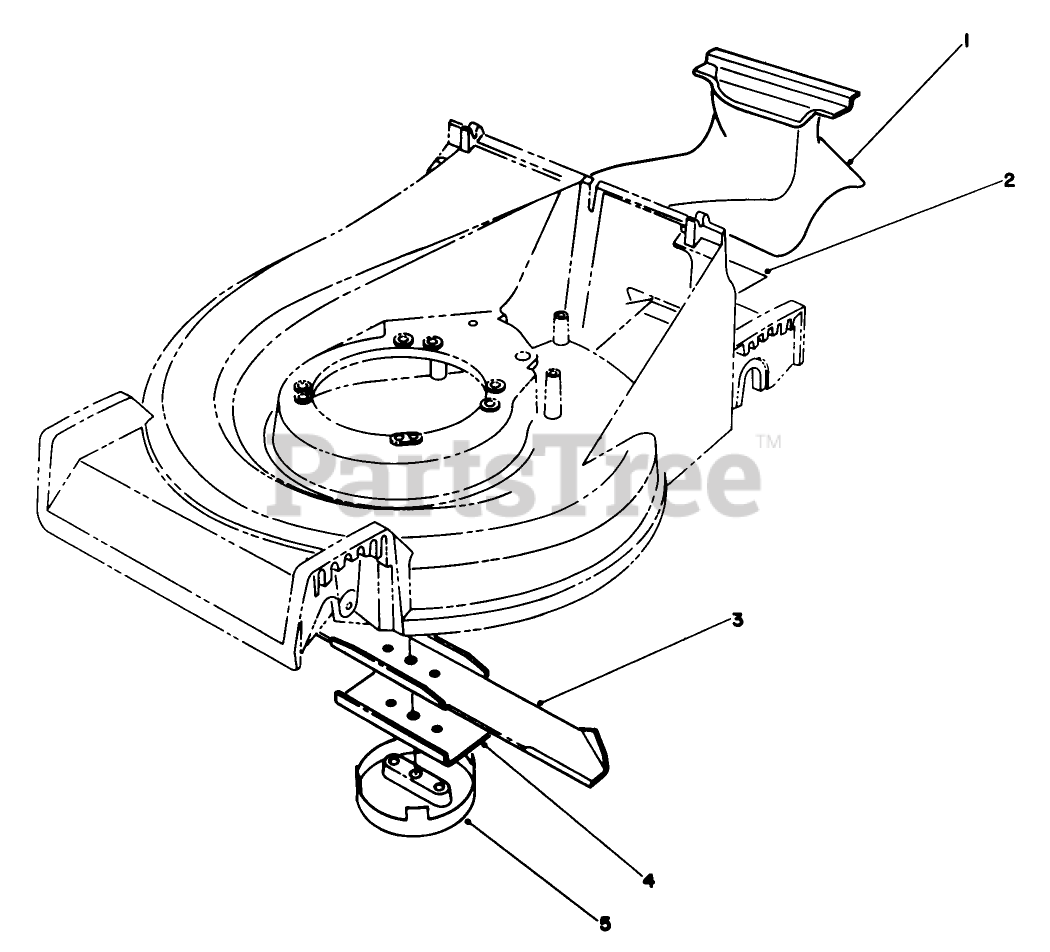 1
2
PartsTree™
3
4
5