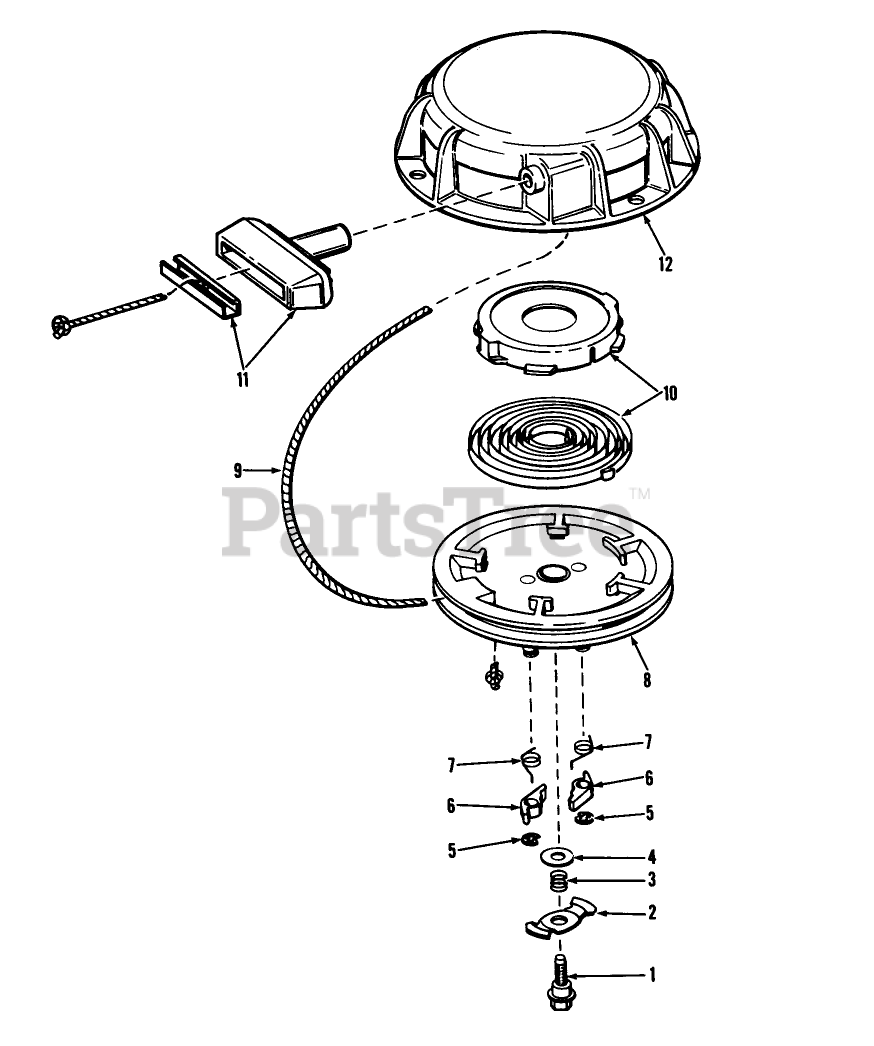 12
11
10
9
PartsTree™
8
7
7
6
6
5
5
4
3
2
1