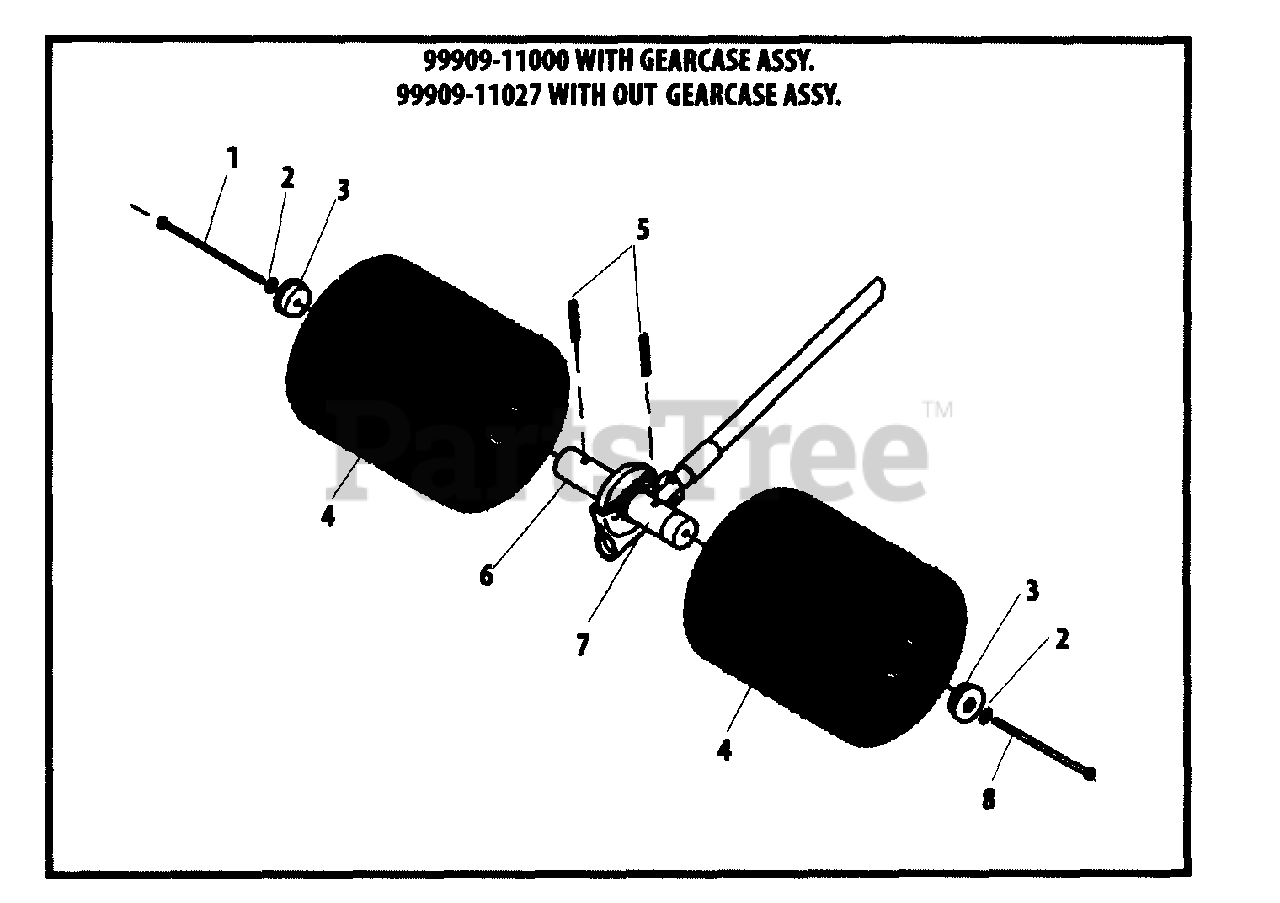 99909-11000 WITH GEARCASE ASSY.
99909-11027 WITH OUT GEARCASE ASSY.

1
2
3
5
PartsTree™
4
6
7
3
2
4
8