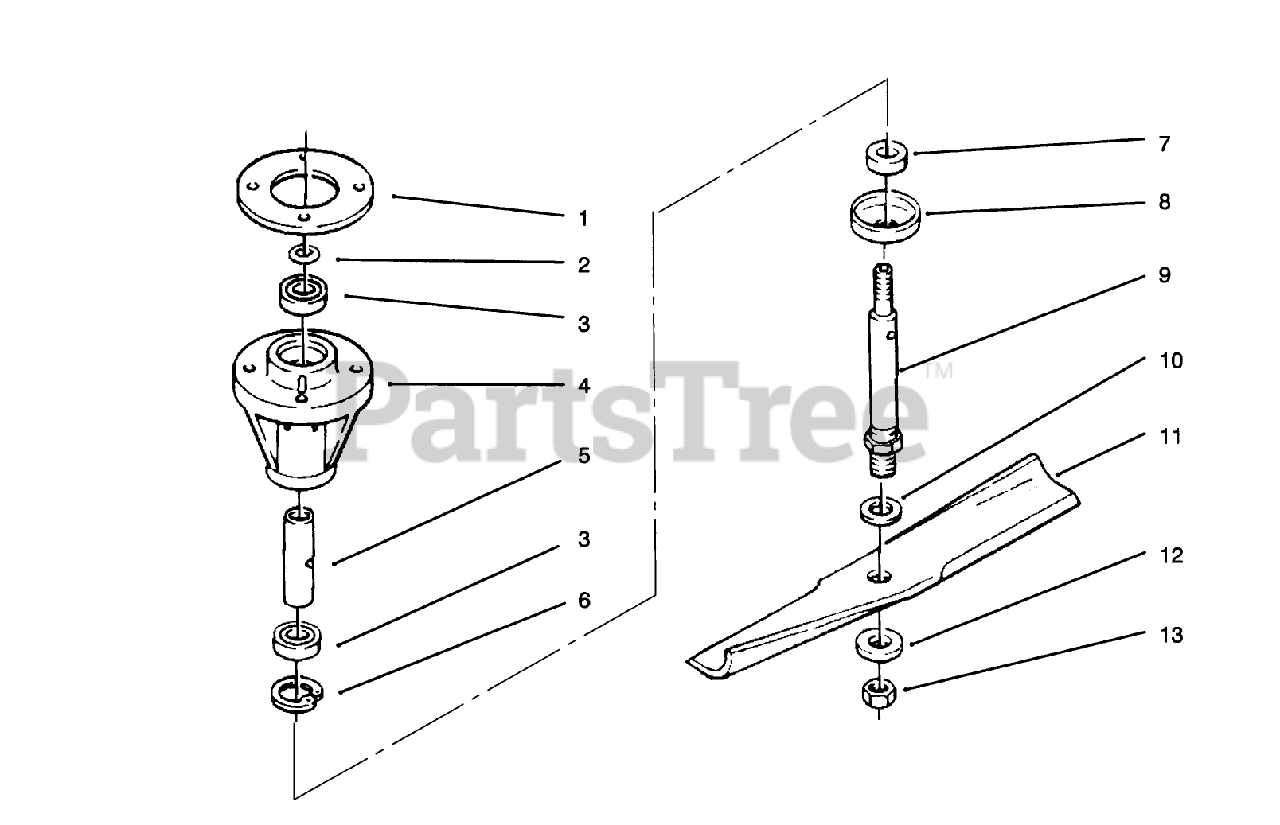 1
2
3
4
5
3
6
7
8
9
10
11
12
13
PartsTree™