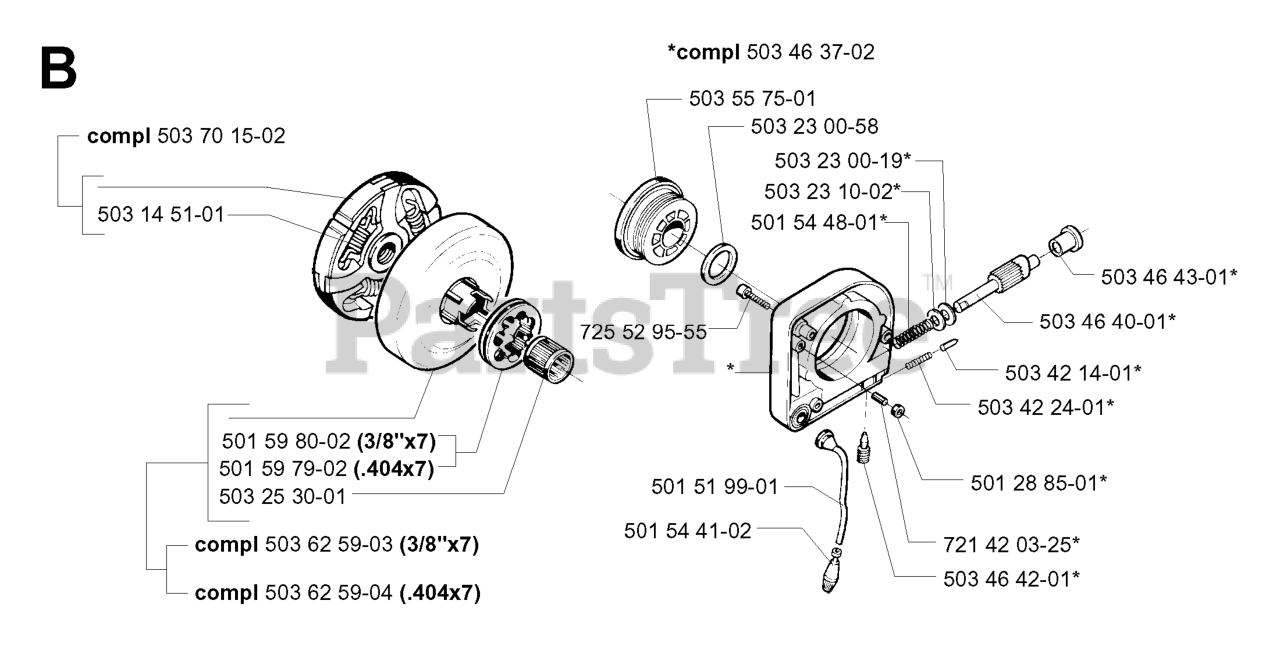 B

compl 503 70 15-02

503 14 51-01

501 59 80-02 (3/8"x7)
501 59 79-02 (.404x7)
503 25 30-01

compl 503 62 59-03 (3/8"x7)

compl 503 62 59-04 (.404x7)

*compl 503 46 37-02

503 55 75-01
503 23 00-58
503 23 00-19*
503 23 10-02*
501 54 48-01*
503 46 43-01*
503 46 40-01*
725 52 95-55
*
503 42 14-01*
503 42 24-01*
501 28 85-01*
501 51 99-01
501 54 41-02
721 42 03-25*
503 46 42-01*

PartsTree™