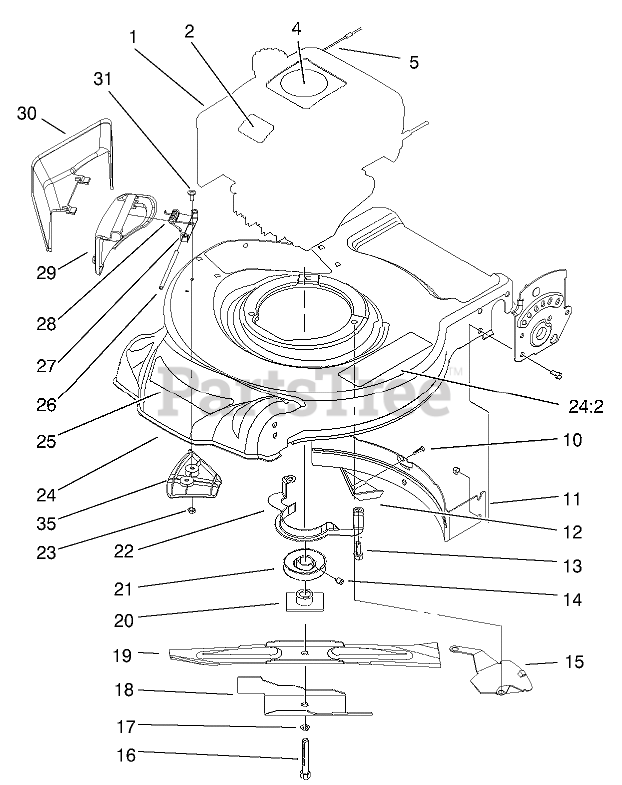 1
2
4
5
31
30
29
28
27
26
25
24
35
23
22
21
20
19
18
17
16
24:2
10
11
12
13
14
15
PartsTree™