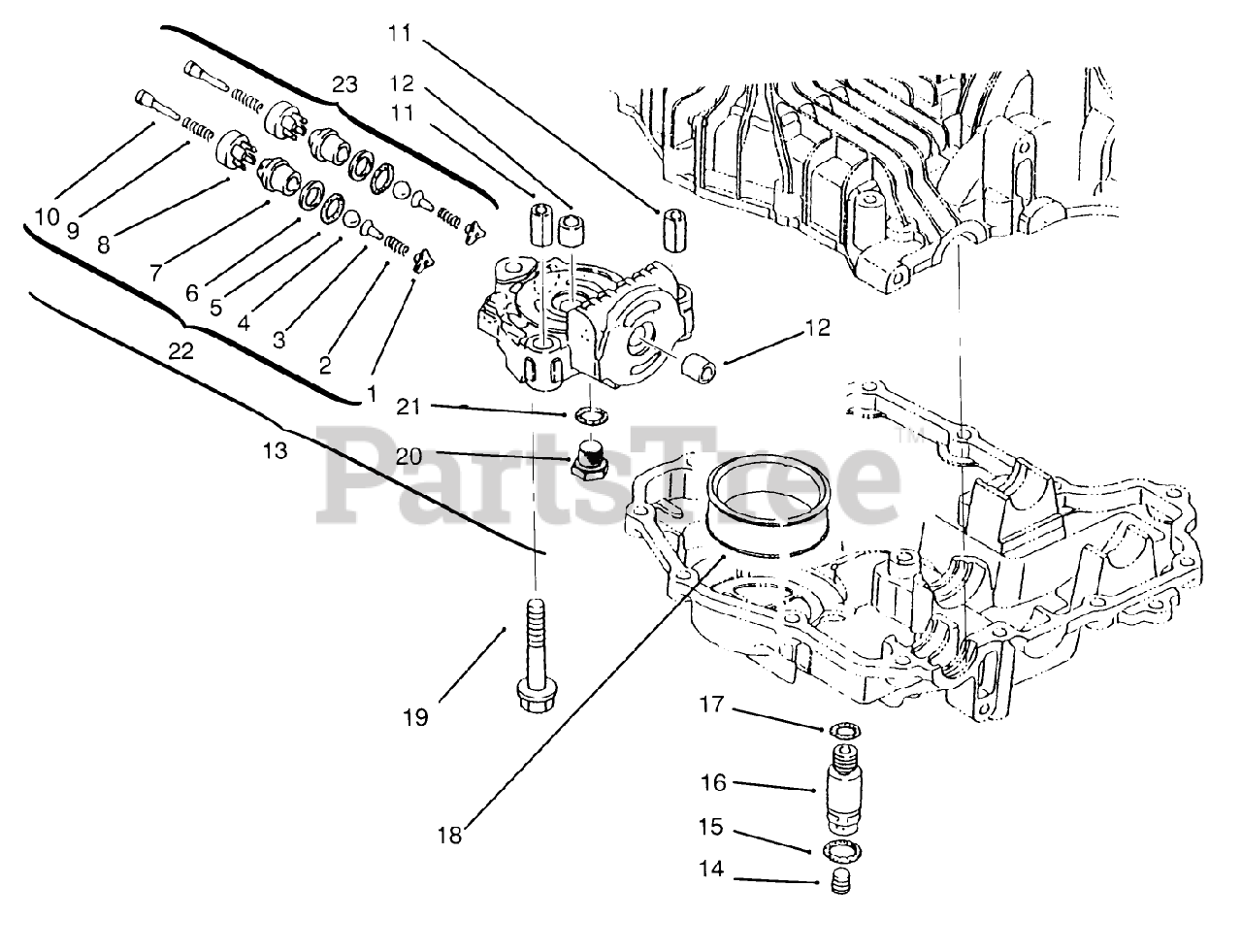 11
12
11
23
10
9
8
7
6
5
4
3
2
1
22
13
12
21
20
PartsTree™
19
18
17
16
15
14