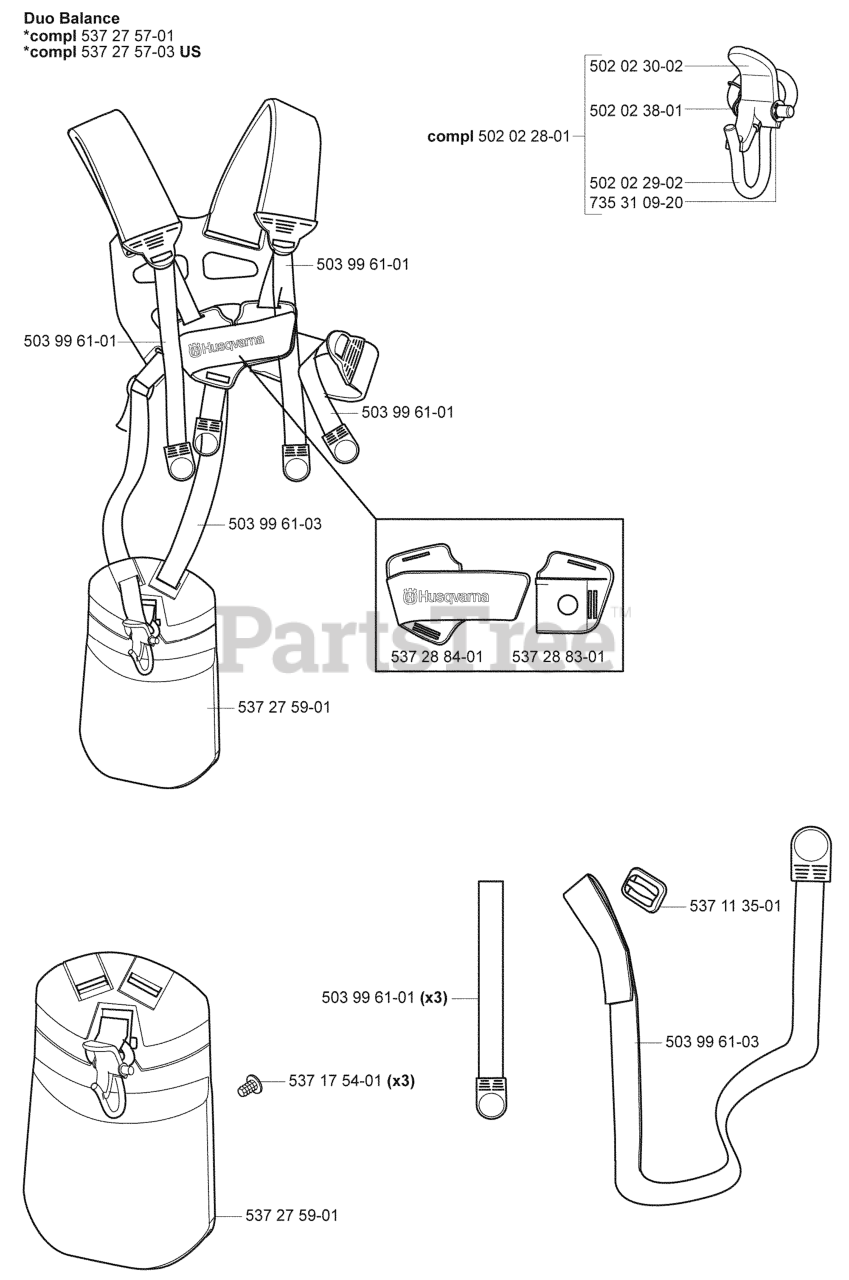 Duo Balance
*compl 537 27 57-01
*compl 537 27 57-03 US

502 02 30-02
502 02 38-01
compl 502 02 28-01
502 02 29-02
735 31 09-20

503 99 61-01
503 99 61-01
Husqvarna
503 99 61-01
503 99 61-03

Husqvarna
537 28 84-01
537 28 83-01

PartsTree™

537 27 59-01

537 11 35-01
503 99 61-01 (x3)
503 99 61-03
537 17 54-01 (x3)
537 27 59-01