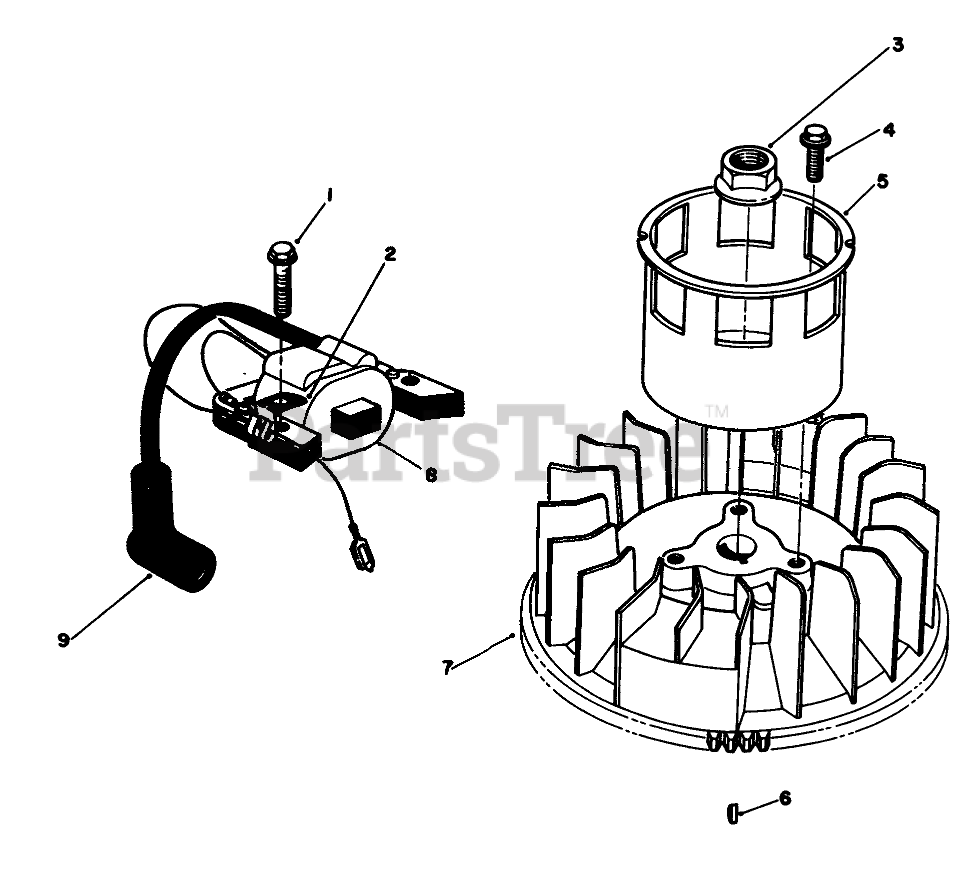 3
4
5
1
2
PartsTree™
8
9
7
6