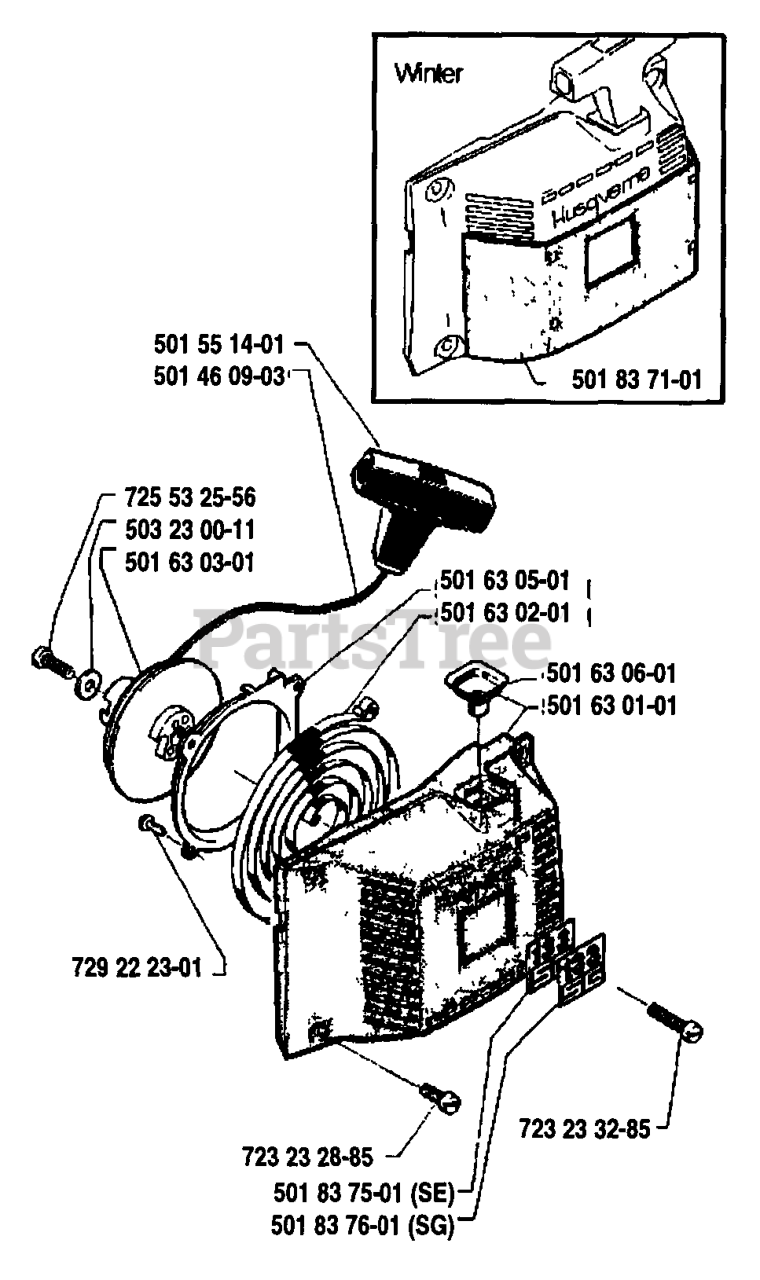 Winter

Husqvarna

501 83 71-01

501 55 14-01
501 46 09-03

725 53 25-56
503 23 00-11
501 63 03-01

501 63 05-01
501 63 02-01

PartsTree

501 63 06-01
501 63 01-01

729 22 23-01

723 23 32-85

723 23 28-85
501 83 75-01 (SE)
501 83 76-01 (SG)